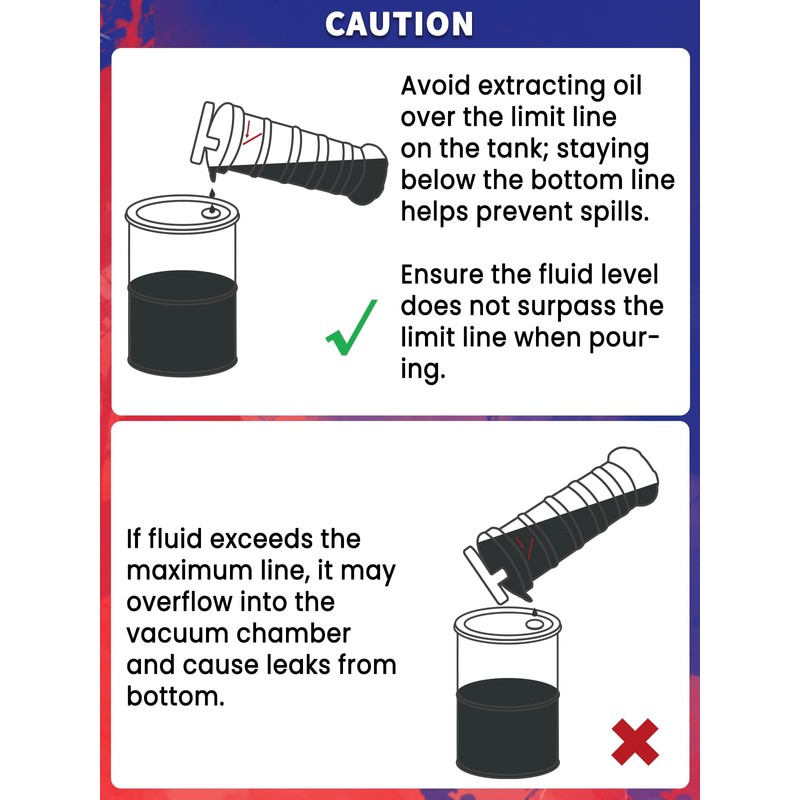 CAUTION

Avoid extracting oil over the limit line on the tank; staying below the bottom line helps prevent spills.

Ensure the fluid level does not surpass the limit line when pouring.

If fluid exceeds the maximum line, it may overflow into the vacuum chamber and cause leaks from bottom.