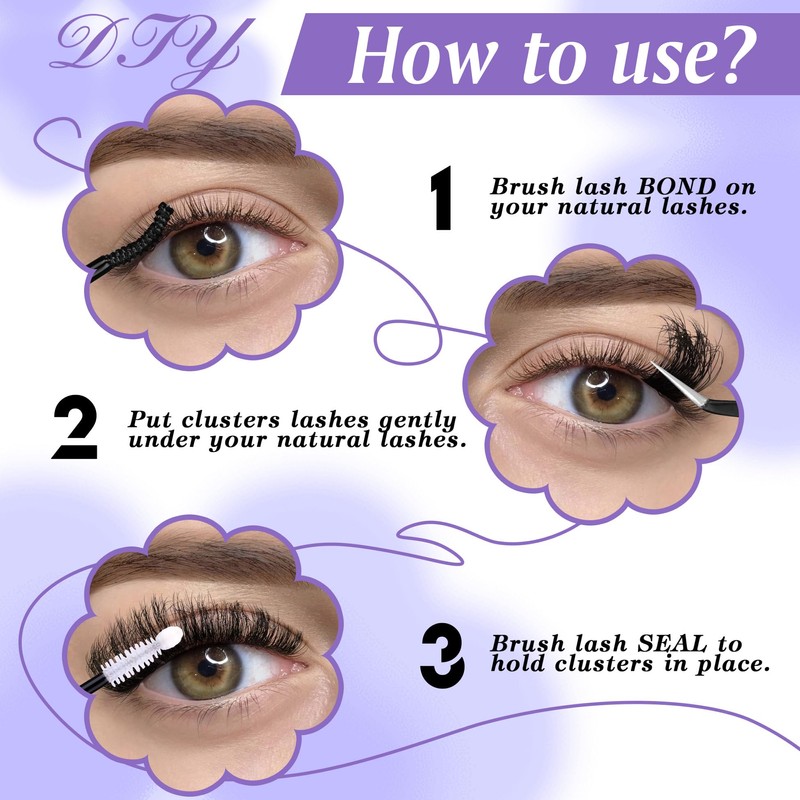 DIY

How to use?

1 Brush lash BOND on your natural lashes.

2 Put clusters lashes gently under your natural lashes.

3 Brush lash SEAL to hold clusters in place.