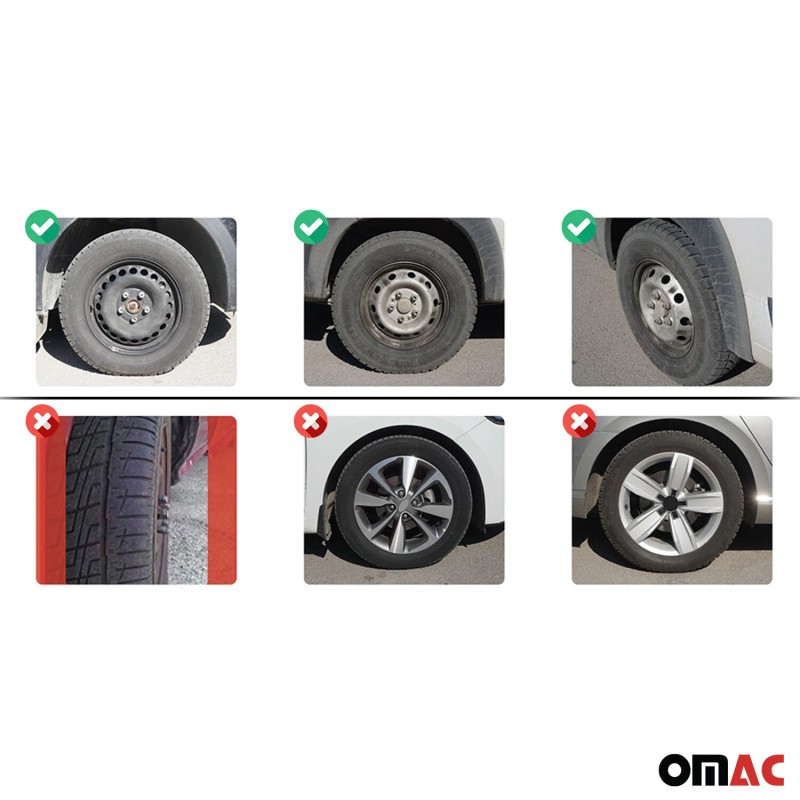 OMAC