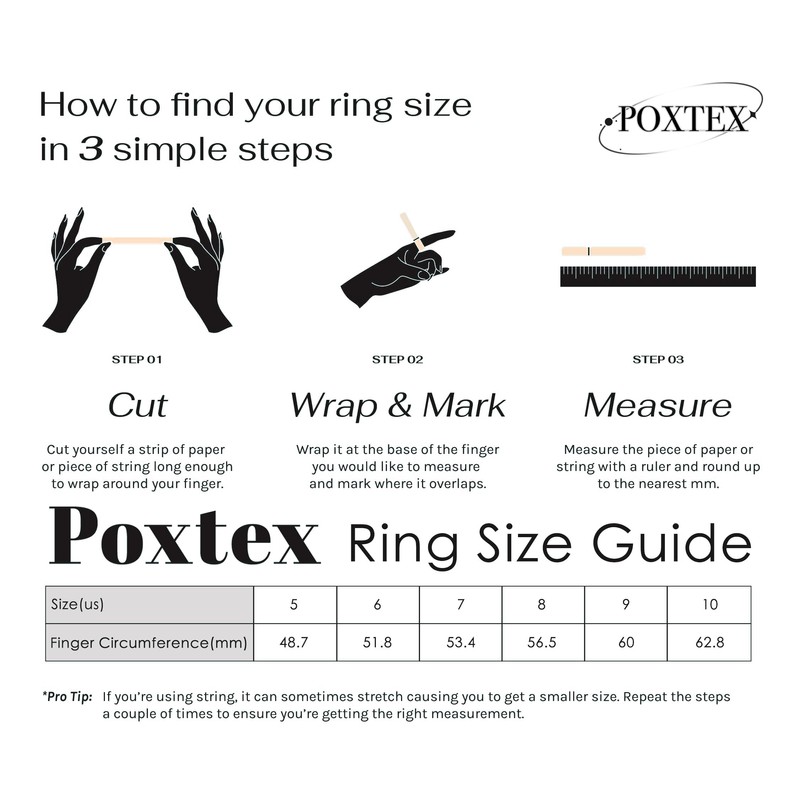 How to find your ring size in 3 simple steps

POXTEX

STEP 01

Cut

Cut yourself a strip of paper or piece of string long enough to wrap around your finger.

STEP 02

Wrap & Mark

Wrap it at the base of the finger you would like to measure and mark where it overlaps.

STEP 03

Measure

Measure the piece of paper or string with a ruler and round up to the nearest mm.

Poxtex Ring Size Guide

| Size(us) | 5 | 6 | 7 | 8 | 9 | 10 |
|---|---|---|---|---|---|---|
| Finger Circumference(mm) | 48.7 | 51.8 | 53.4 | 56.5 | 60 | 62.8 |

*Pro Tip: If you're using string, it can sometimes stretch causing you to get a smaller size. Repeat the steps a couple of times to ensure you're getting the right measurement.