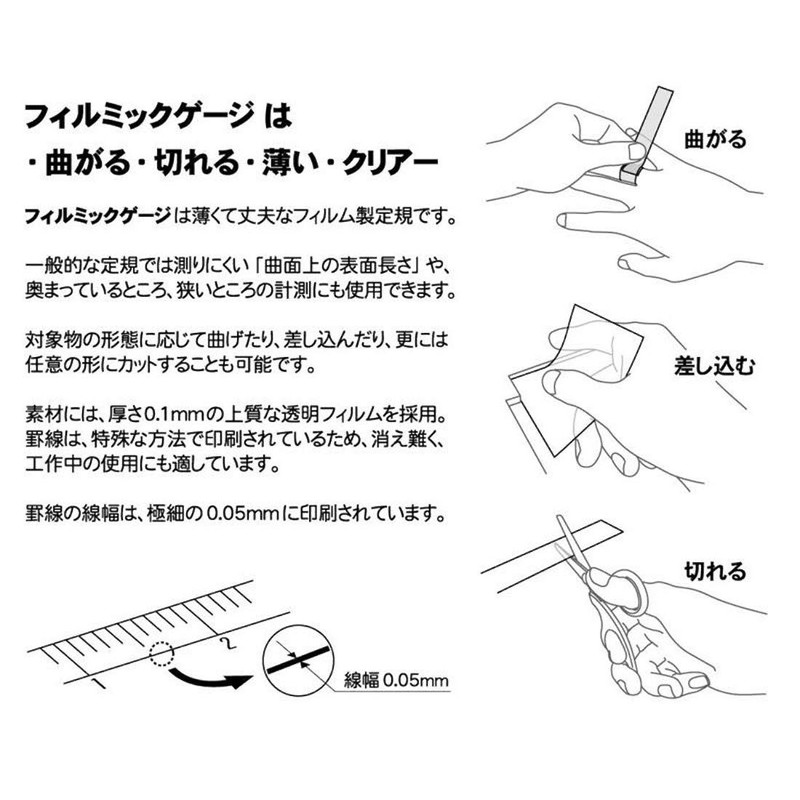 フィルミックゲージ は
・曲がる・切れる・薄い・クリアー

フィルミックゲージは薄くて丈夫なフィルム製定規です。

一般的な定規では測りにくい「曲面上の表面長さ」や、奥まっているところ、狭いところの計測にも使用できます。

対象物の形態に応じて曲げたり、差し込んだり、更には任意の形にカットすることも可能です。

素材には、厚さ0.1mmの上質な透明フィルムを採用。罫線は、特殊な方法で印刷されているため、消え難く、工作中の使用にも適しています。

罫線の線幅は、極細の0.05mmに印刷されています。

1
2
線幅 0.05mm

曲がる

差し込む

切れる