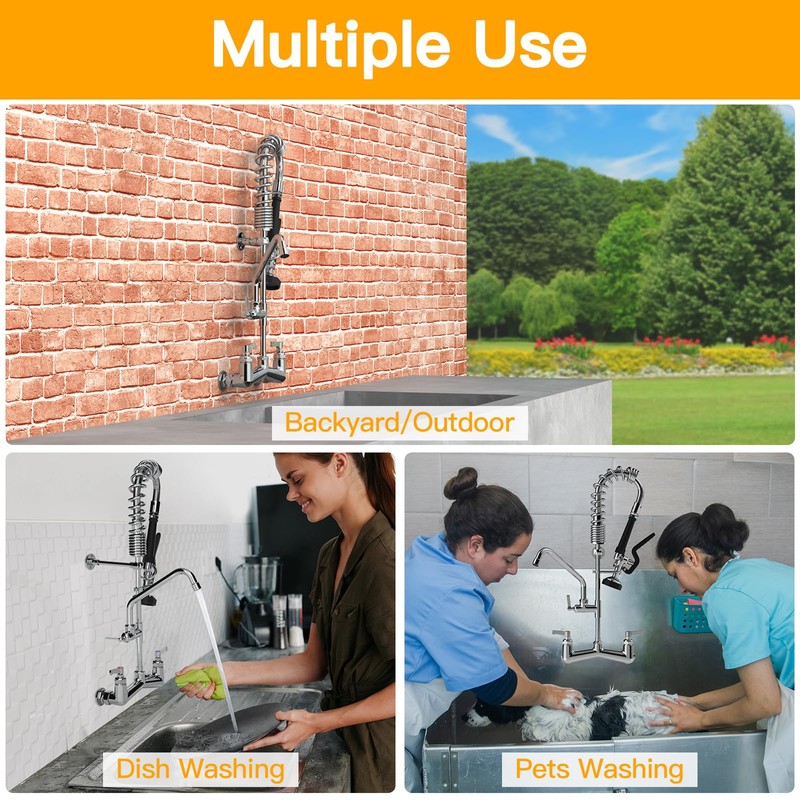 Multiple Use

Backyard/Outdoor

Dish Washing

Pets Washing