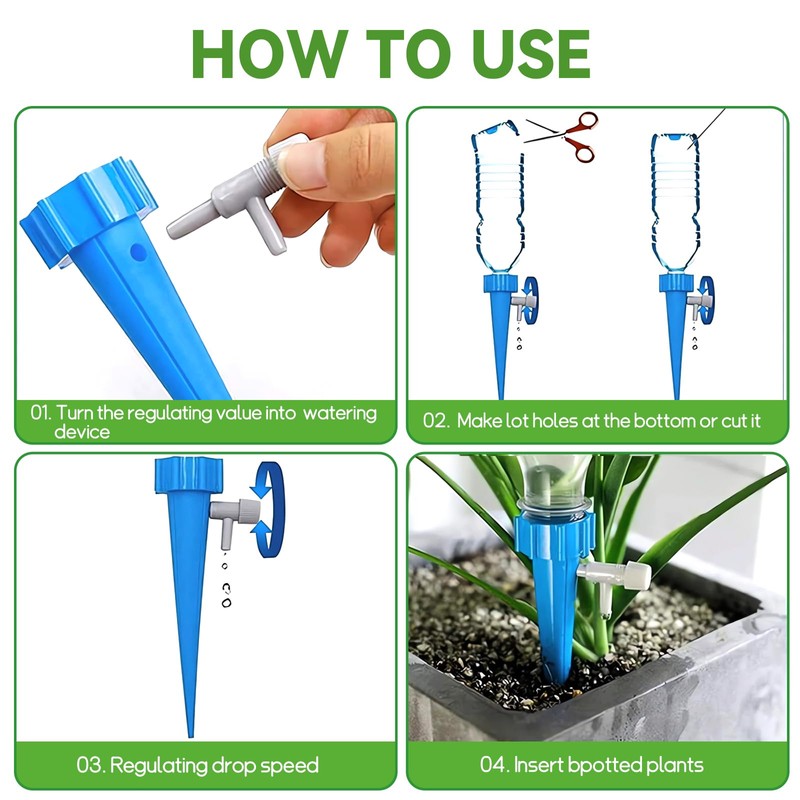 HOW TO USE

01. Turn the regulating value into watering device

02. Make lot holes at the bottom or cut it

03. Regulating drop speed

04. Insert bpotted plants