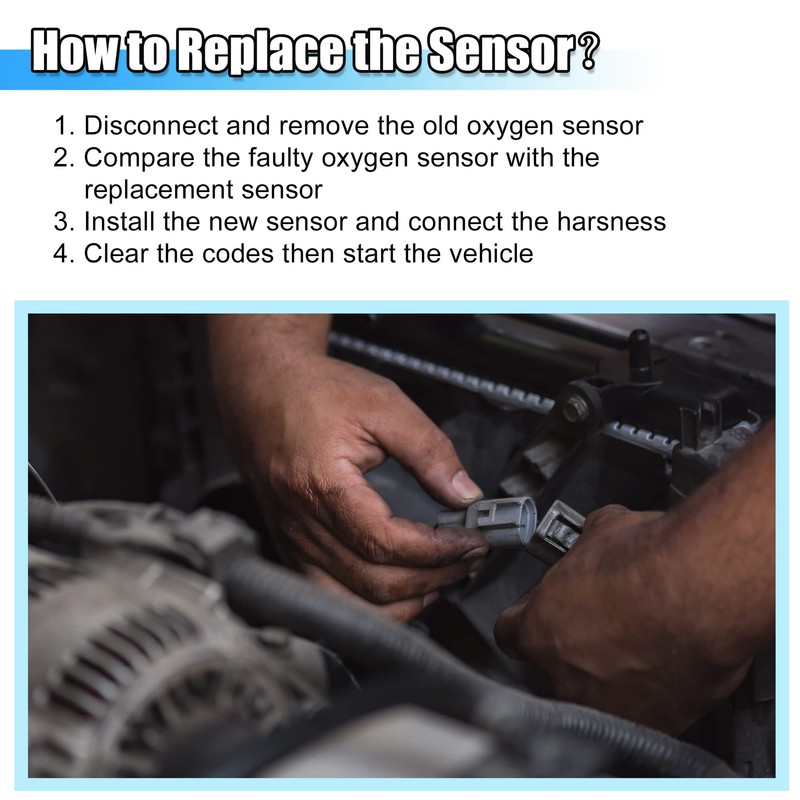 How to Replace the Sensor?

1. Disconnect and remove the old oxygen sensor
2. Compare the faulty oxygen sensor with the replacement sensor
3. Install the new sensor and connect the harsness
4. Clear the codes then start the vehicle