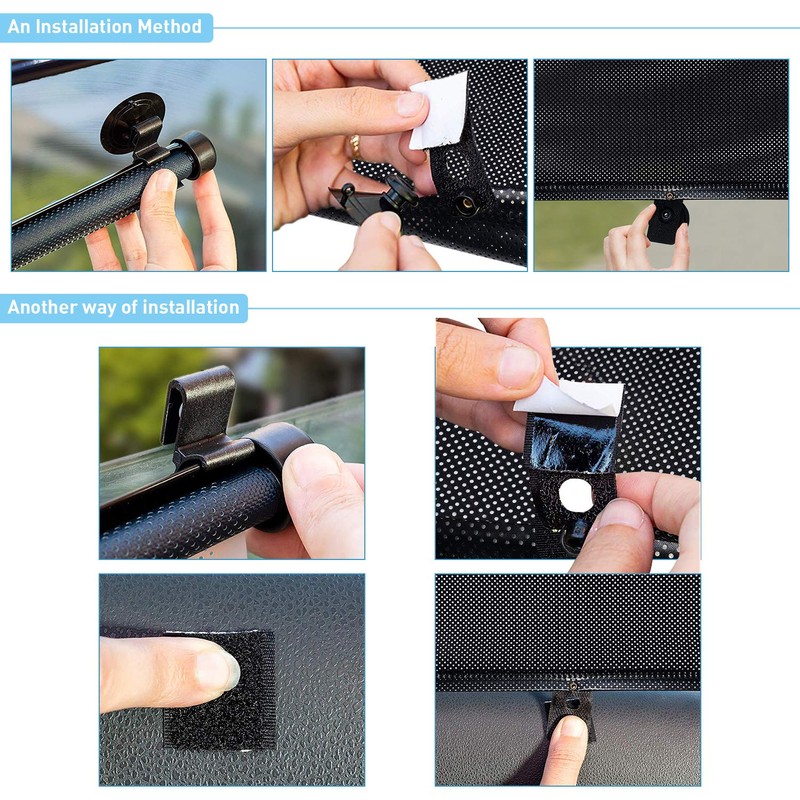 An Installation Method

Another way of installation