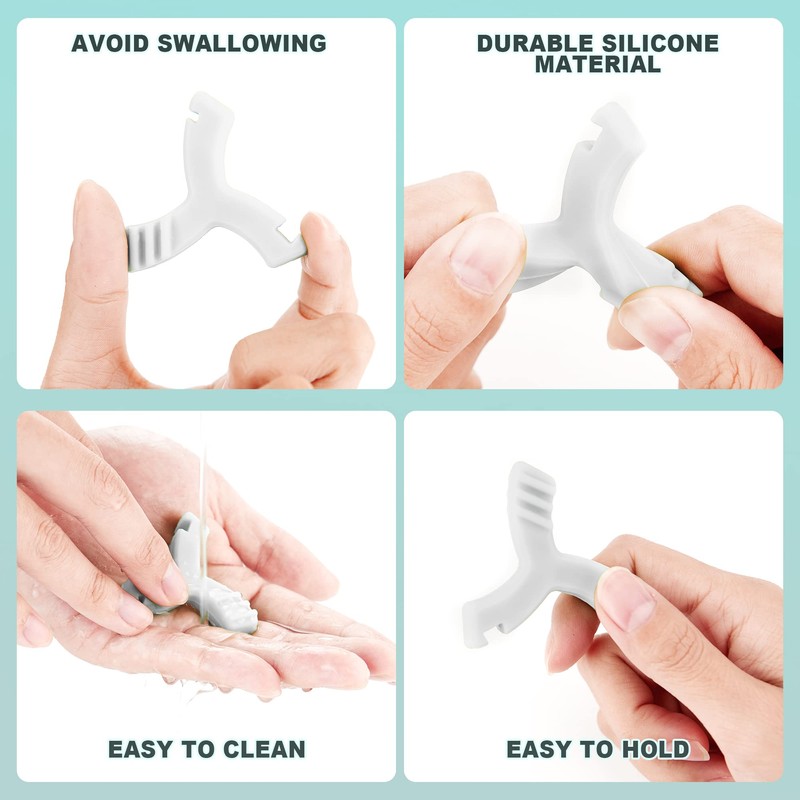 AVOID SWALLOWING

DURABLE SILICONE MATERIAL

EASY TO CLEAN

EASY TO HOLD