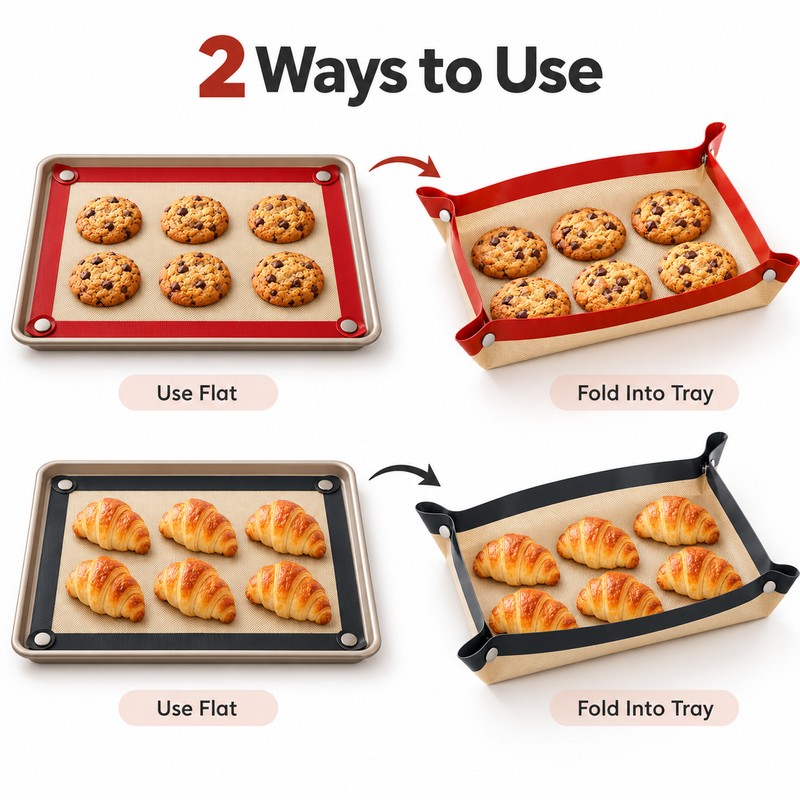 2 Ways to Use

Use Flat

Fold Into Tray

Use Flat

Fold Into Tray