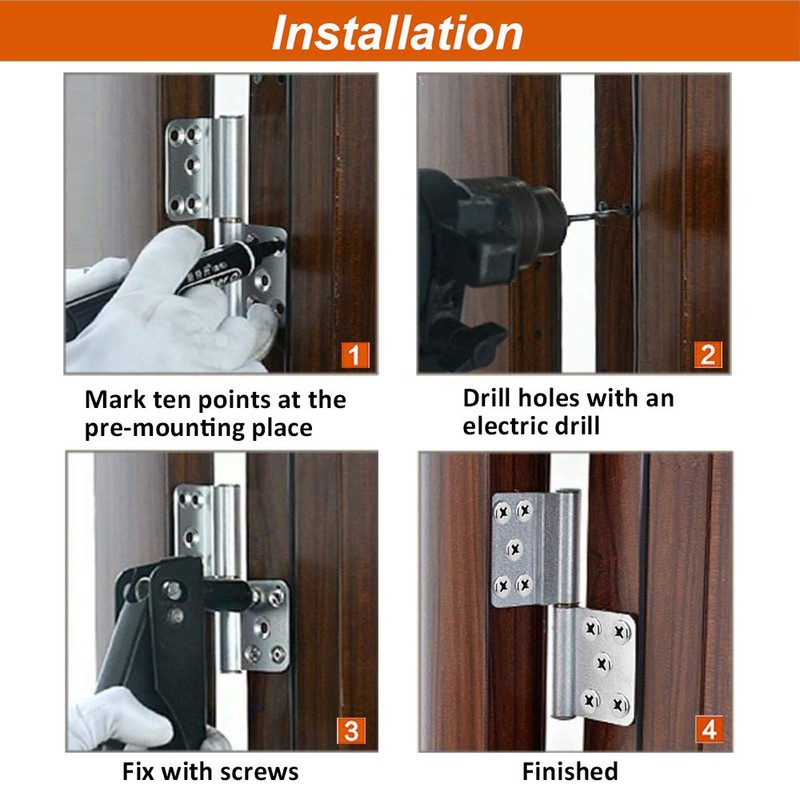 Installation

1

Mark ten points at the pre-mounting place

2

Drill holes with an electric drill

3

Fix with screws

4

Finished