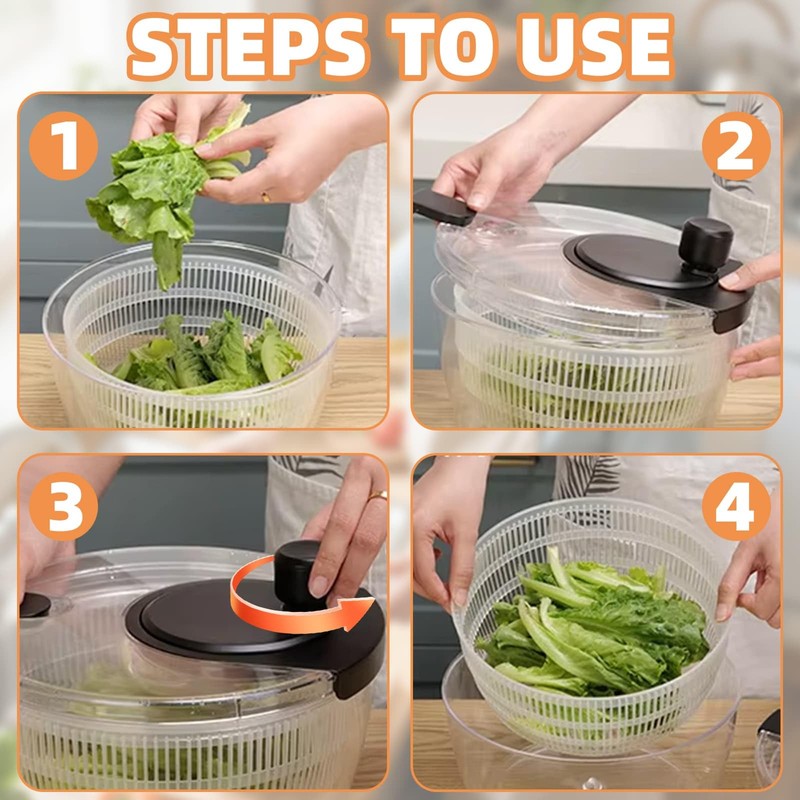 STEPS TO USE

1

2

3

4