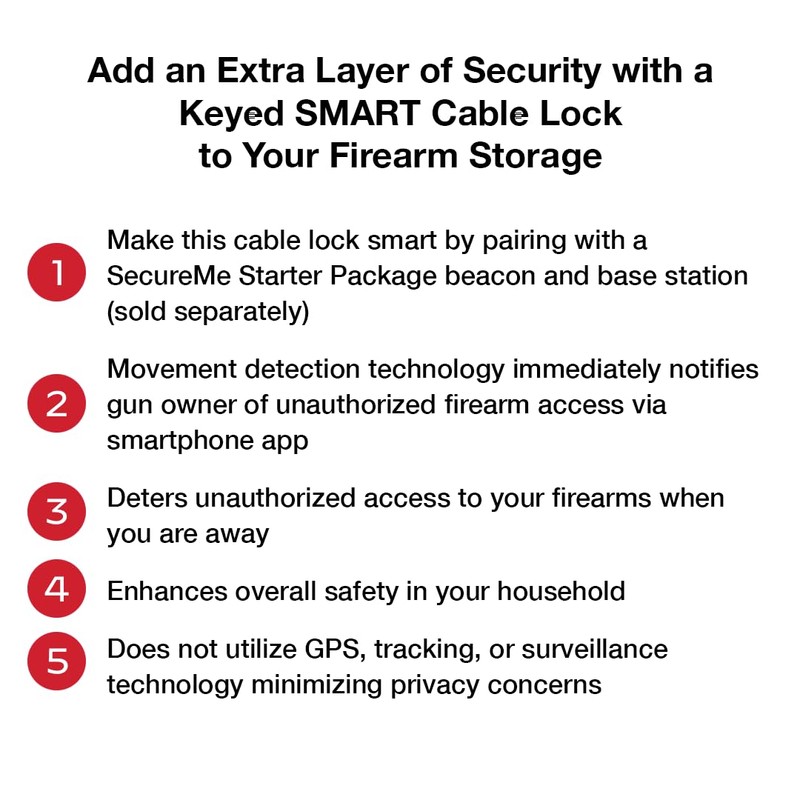 Add an Extra Layer of Security with a Keyed SMART Cable Lock to Your Firearm Storage

1 Make this cable lock smart by pairing with a SecureMe Starter Package beacon and base station (sold separately)

2 Movement detection technology immediately notifies gun owner of unauthorized firearm access via smartphone app

3 Deters unauthorized access to your firearms when you are away

4 Enhances overall safety in your household

5 Does not utilize GPS, tracking, or surveillance technology minimizing privacy concerns