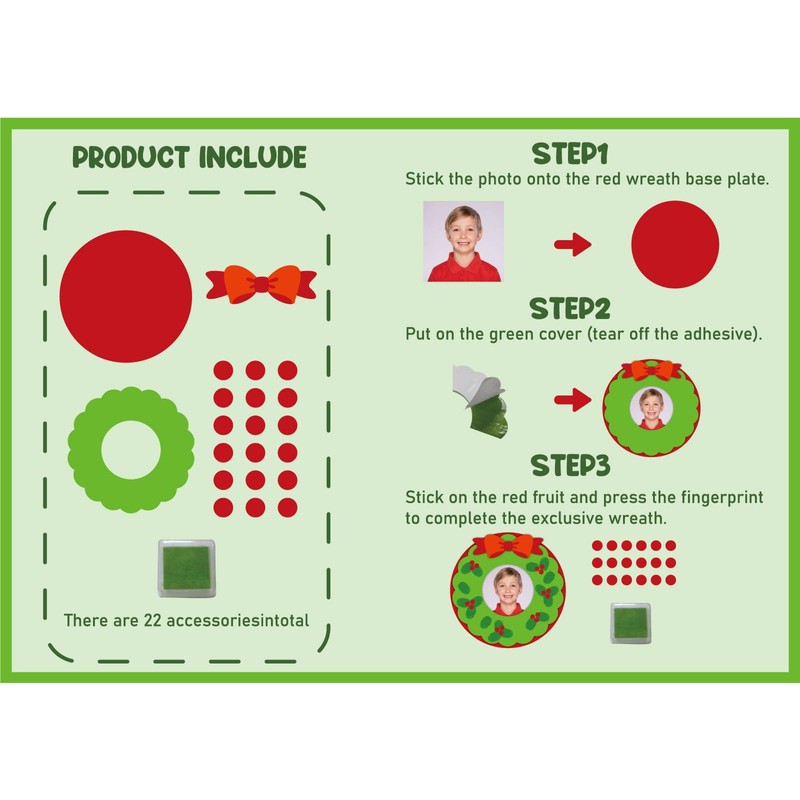 PRODUCT INCLUDE

There are 22 accessoriesintotal

STEP1
Stick the photo onto the red wreath base plate.

STEP2
Put on the green cover (tear off the adhesive).

STEP3
Stick on the red fruit and press the fingerprint to complete the exclusive wreath.