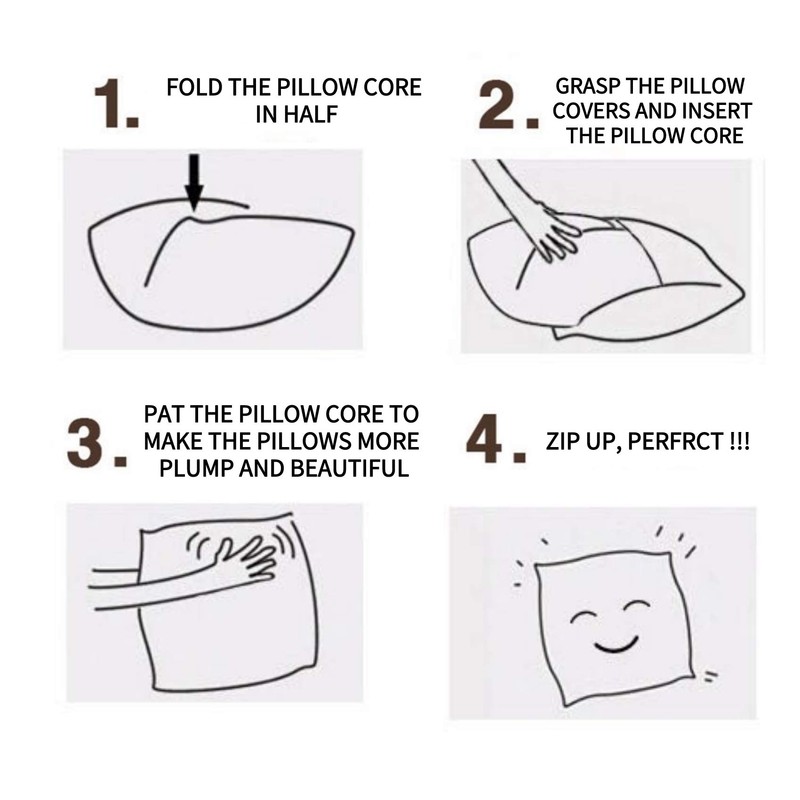 1. FOLD THE PILLOW CORE IN HALF

2. GRASP THE PILLOW COVERS AND INSERT THE PILLOW CORE

3. PAT THE PILLOW CORE TO MAKE THE PILLOWS MORE PLUMP AND BEAUTIFUL

4. ZIP UP, PERFRCT !!!