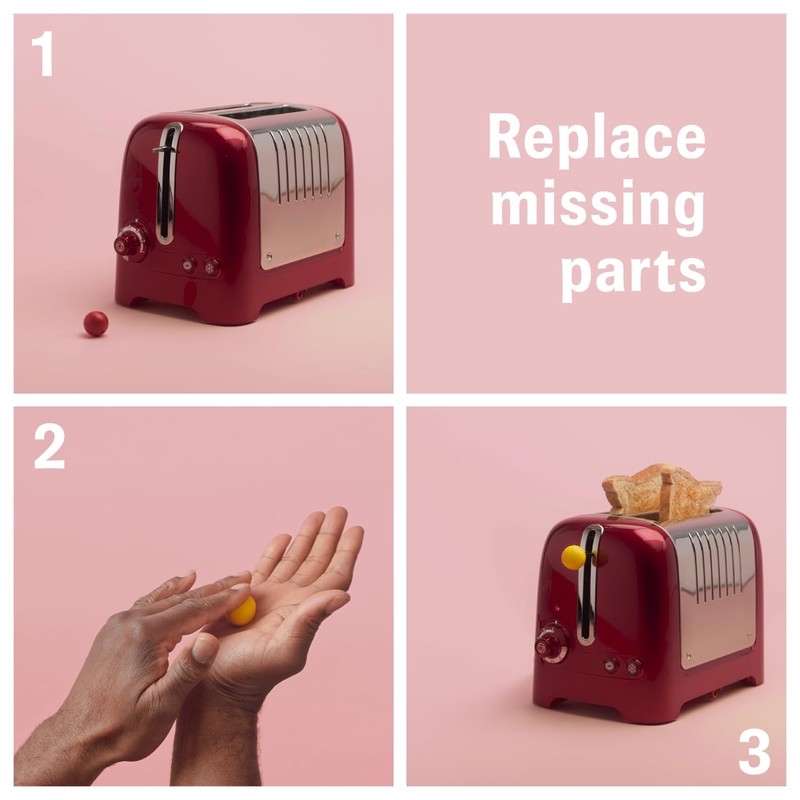 1

Replace missing parts

2

3