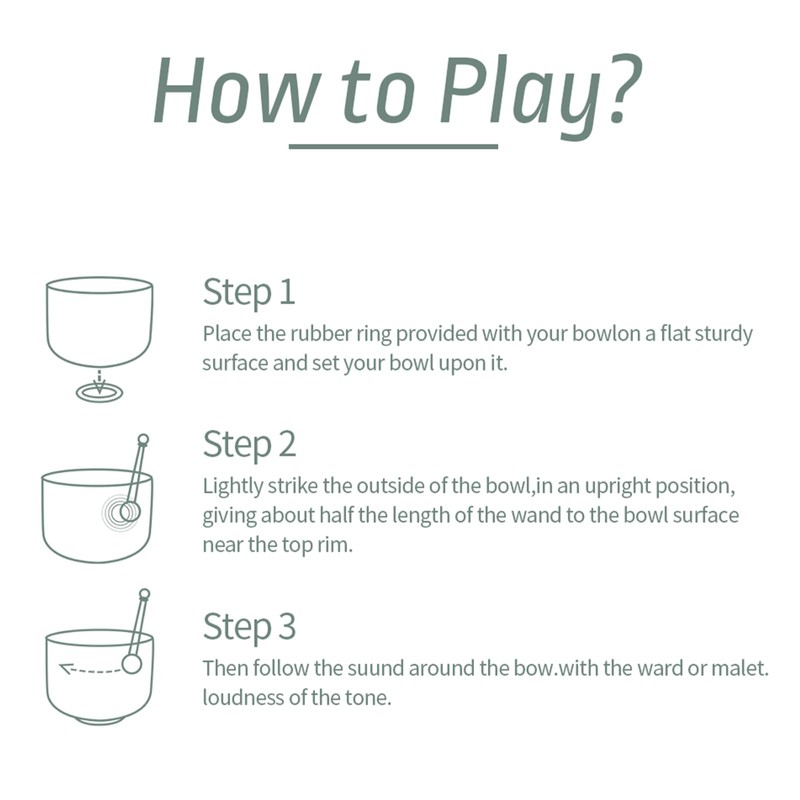 How to Play?

Step 1
Place the rubber ring provided with your bowlon a flat sturdy surface and set your bowl upon it.

Step 2
Lightly strike the outside of the bowl,in an upright position, giving about half the length of the wand to the bowl surface near the top rim.

Step 3
Then follow the suund around the bow.with the ward or malet. loudness of the tone.