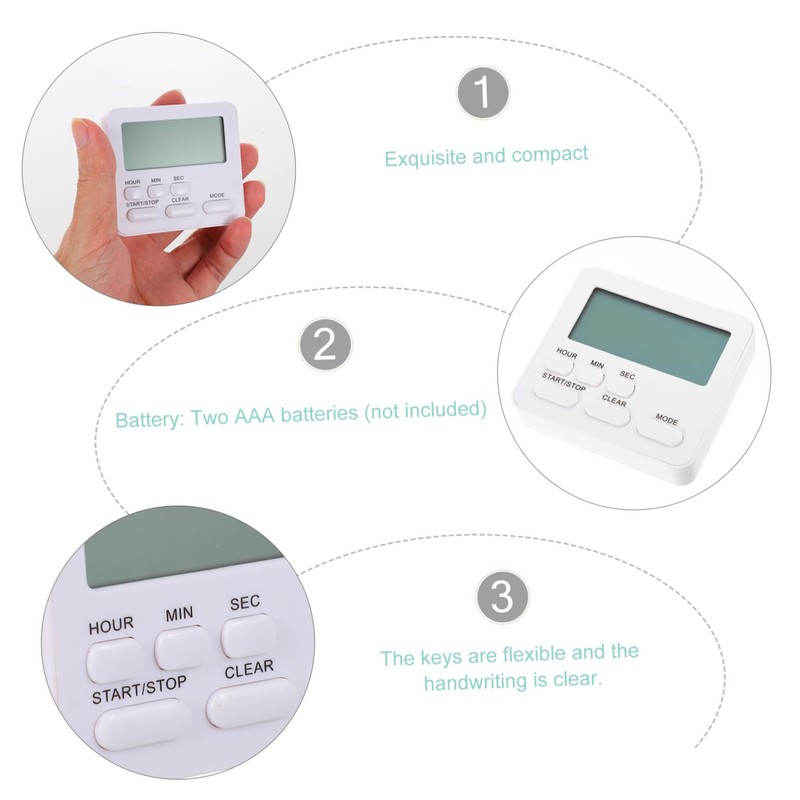 HOUR MIN SEC
START/STOP CLEAR MODE

1

Exquisite and compact

2

Battery: Two AAA batteries (not included)

HOUR MIN SEC
START/STOP CLEAR MODE

HOUR MIN SEC
START/STOP CLEAR

3

The keys are flexible and the handwriting is clear.