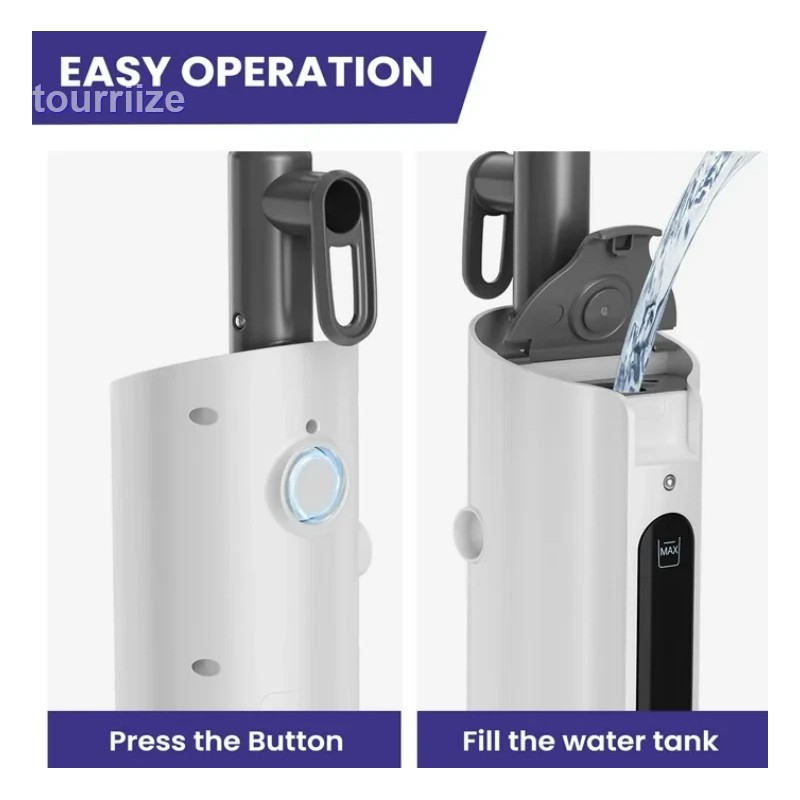 EASY OPERATION
tourriize

MAX

Press the Button

Fill the water tank