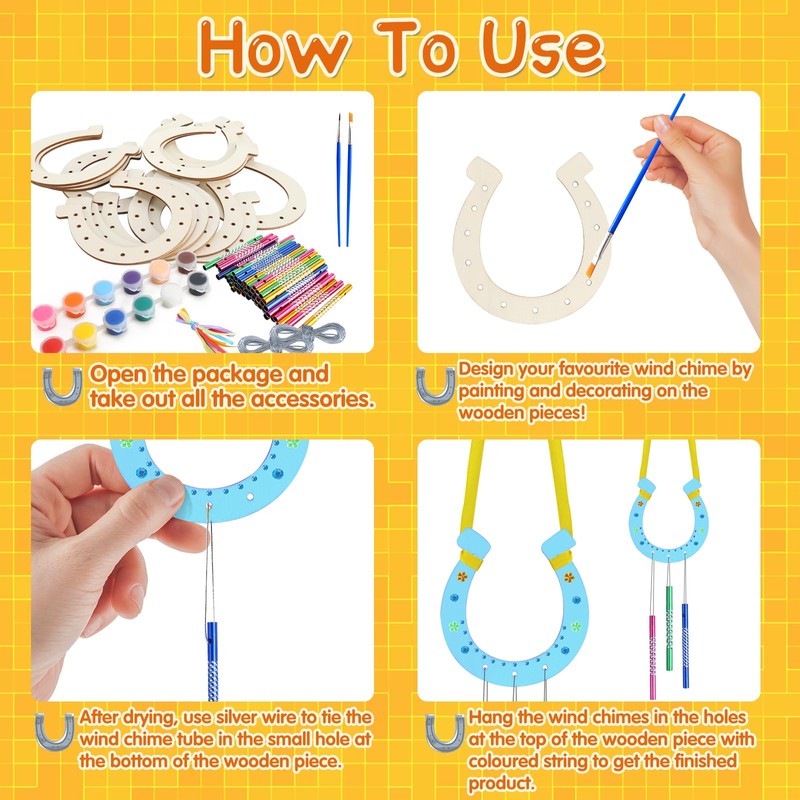 How To Use

Open the package and take out all the accessories.

Design your favourite wind chime by painting and decorating on the wooden pieces!

After drying, use silver wire to tie the wind chime tube in the small hole at the bottom of the wooden piece.

Hang the wind chimes in the holes at the top of the wooden piece with coloured string to get the finished product.