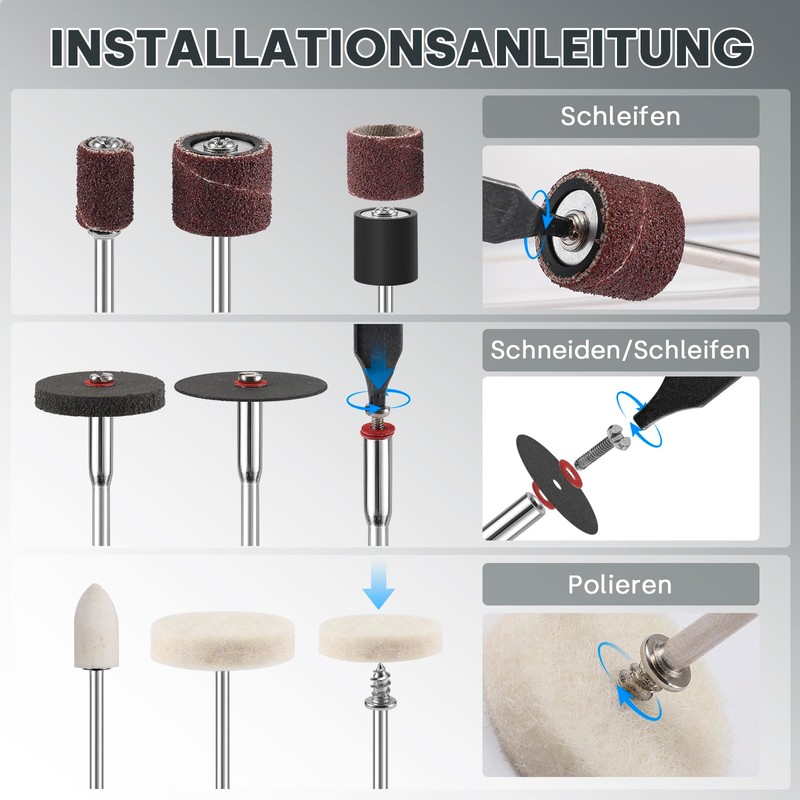 INSTALLATIONSANLEITUNG

Schleifen

Schneiden/Schleifen

Polieren