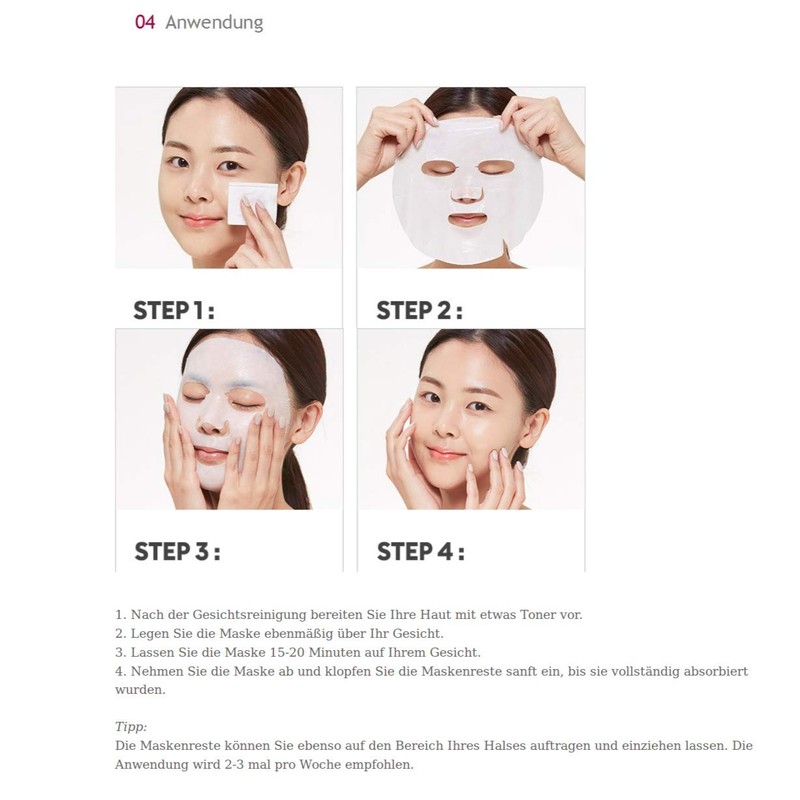 04 Anwendung

STEP 1:

STEP 2:

STEP 3:

STEP 4:

1. Nach der Gesichtsreinigung bereiten Sie Ihre Haut mit etwas Toner vor.
2. Legen Sie die Maske ebenmäßig über Ihr Gesicht.
3. Lassen Sie die Maske 15-20 Minuten auf Ihrem Gesicht.
4. Nehmen Sie die Maske ab und klopfen Sie die Maskenreste sanft ein, bis sie vollständig absorbiert wurden.

Tipp:
Die Maskenreste können Sie ebenso auf den Bereich Ihres Halses auftragen und einziehen lassen. Die Anwendung wird 2-3 mal pro Woche empfohlen.