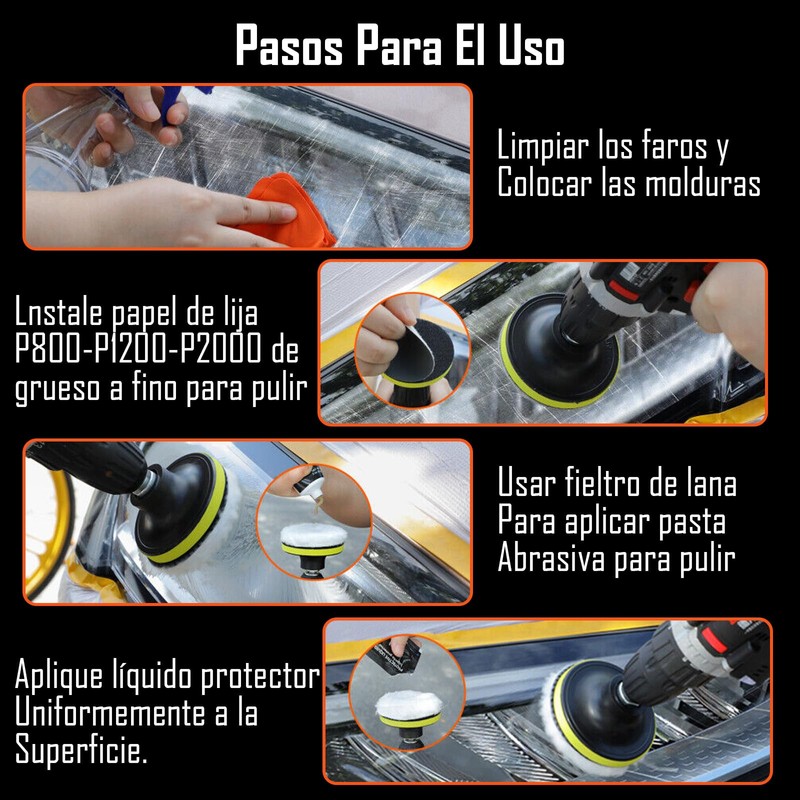 Pasos Para El Uso

Limpiar los faros y Colocar las molduras

Lnstale papel de lija P800-P1200-P2000 de grueso a fino para pulir

Usar fieltro de lana Para aplicar pasta Abrasiva para pulir

Aplique líquido protector Uniformemente a la Superficie.