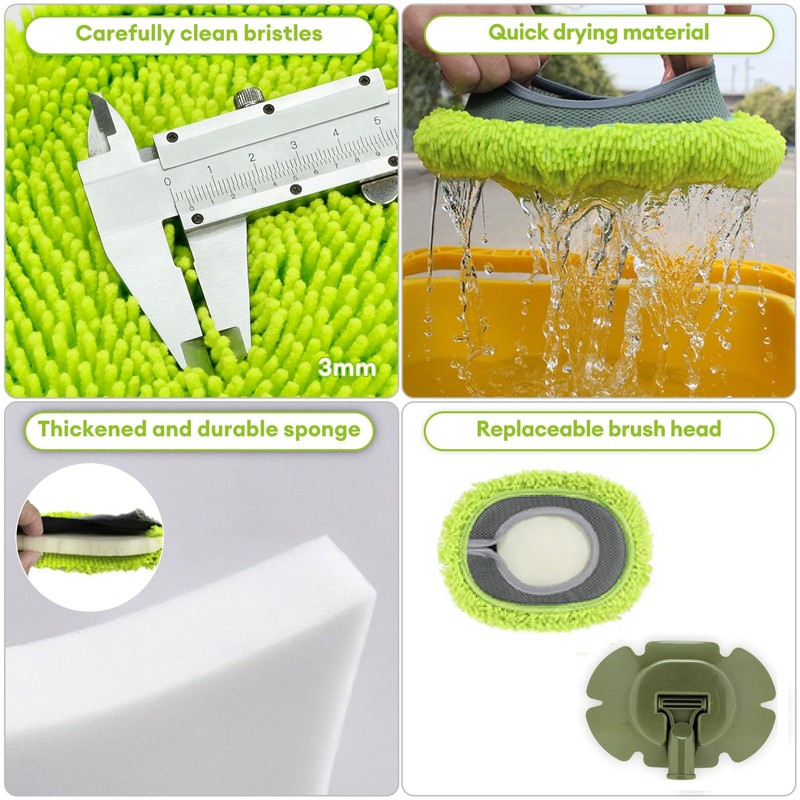 Carefully clean bristles

0 1 2 3 4 5

3mm

Quick drying material

Thickened and durable sponge

Replaceable brush head