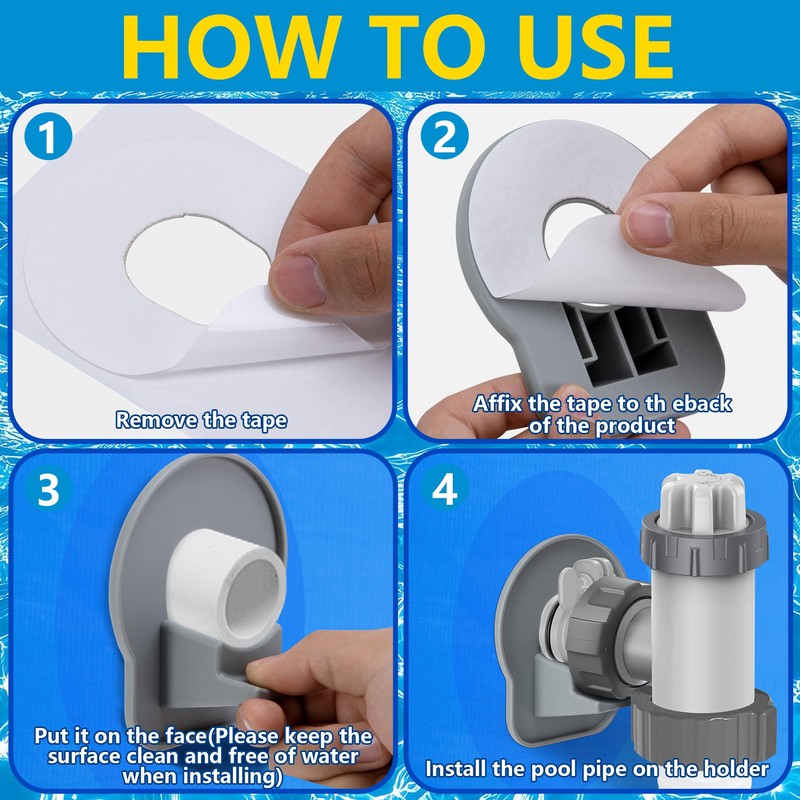 HOW TO USE

1

Remove the tape

2

Affix the tape to th eback of the product

3

Put it on the face(Please keep the surface clean and free of water when installing)

4

Install the pool pipe on the holder