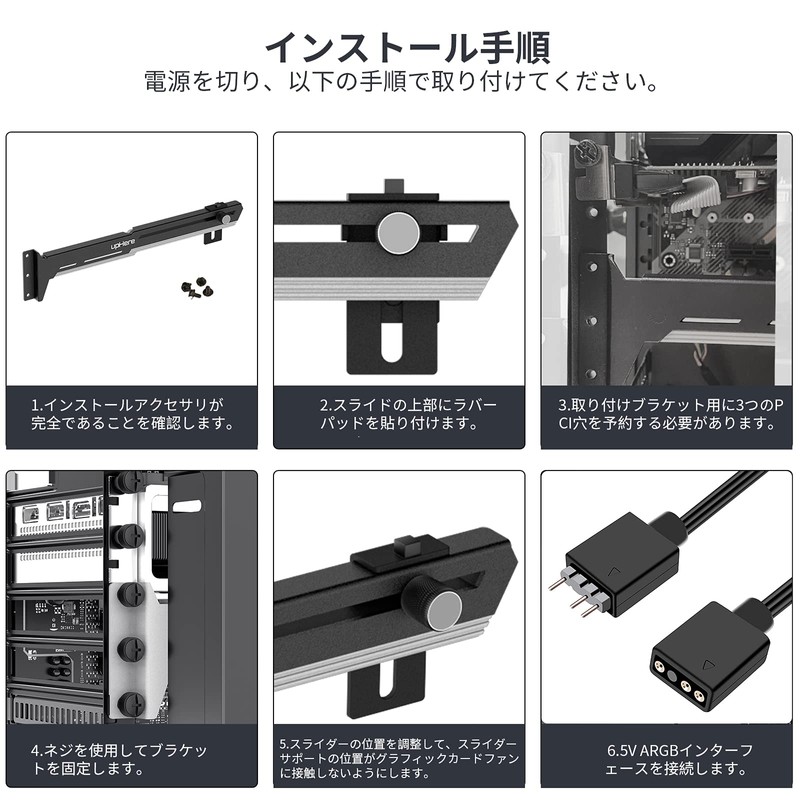 インストール手順
電源を切り、以下の手順で取り付けてください。

upHere

1.インストールアクセサリが完全であることを確認します。

2.スライドの上部にラバーパッドを貼り付けます。

3.取り付けブラケット用に3つのPCI穴を予約する必要があります。

4.ネジを使用してブラケットを固定します。

5.スライダーの位置を調整して、スライダーサポートの位置がグラフィックカードファンに接触しないようにします。

6.5V ARGBインターフェースを接続します。