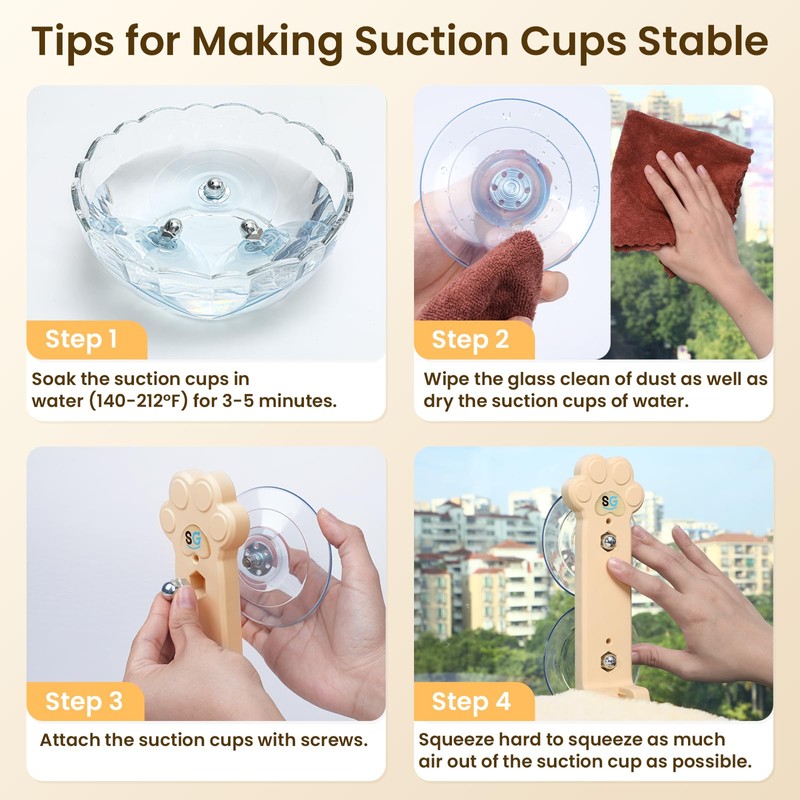 Tips for Making Suction Cups Stable

Step 1

Soak the suction cups in water (140-212°F) for 3-5 minutes.

Step 2

Wipe the glass clean of dust as well as dry the suction cups of water.

SG

Step 3

Attach the suction cups with screws.

SG

Step 4

Squeeze hard to squeeze as much air out of the suction cup as possible.