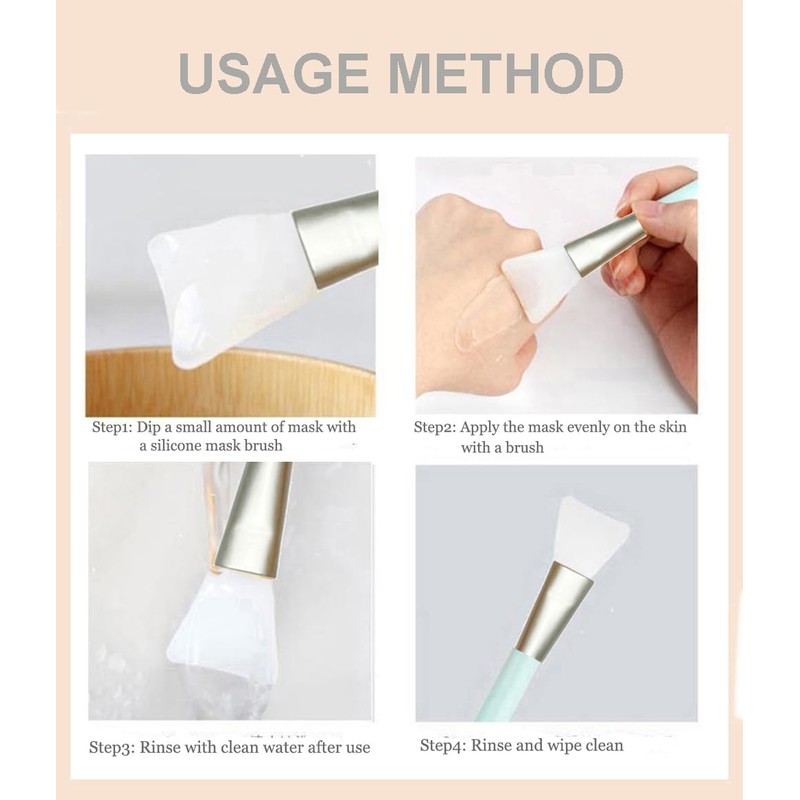 USAGE METHOD

Step1: Dip a small amount of mask with a silicone mask brush

Step2: Apply the mask evenly on the skin with a brush

Step3: Rinse with clean water after use

Step4: Rinse and wipe clean