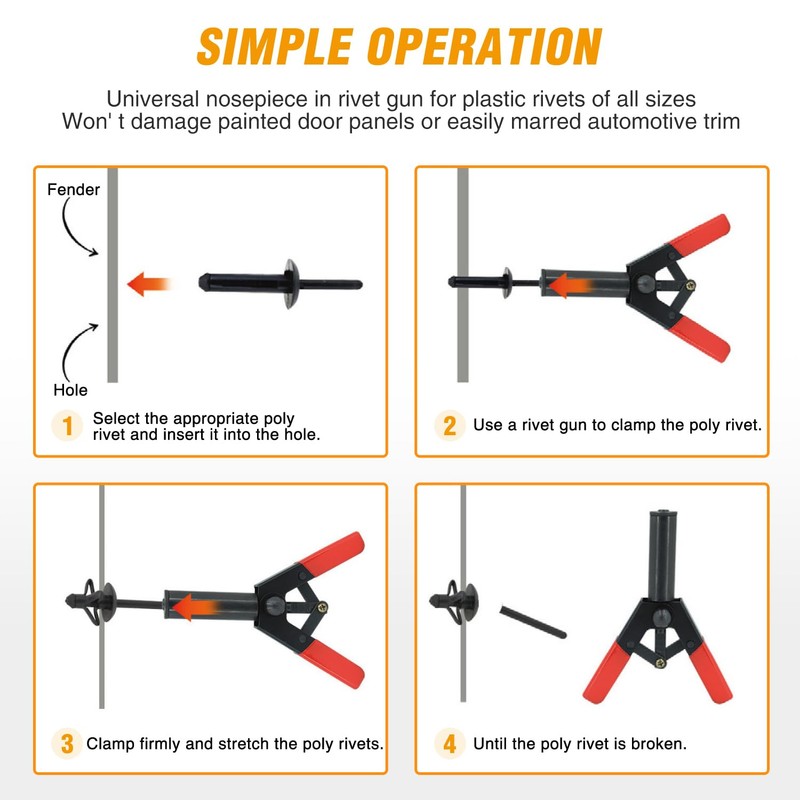 SIMPLE OPERATION

Universal nosepiece in rivet gun for plastic rivets of all sizes
Won' t damage painted door panels or easily marred automotive trim

Fender

Hole

1 Select the appropriate poly rivet and insert it into the hole.

2 Use a rivet gun to clamp the poly rivet.

3 Clamp firmly and stretch the poly rivets.

4 Until the poly rivet is broken.