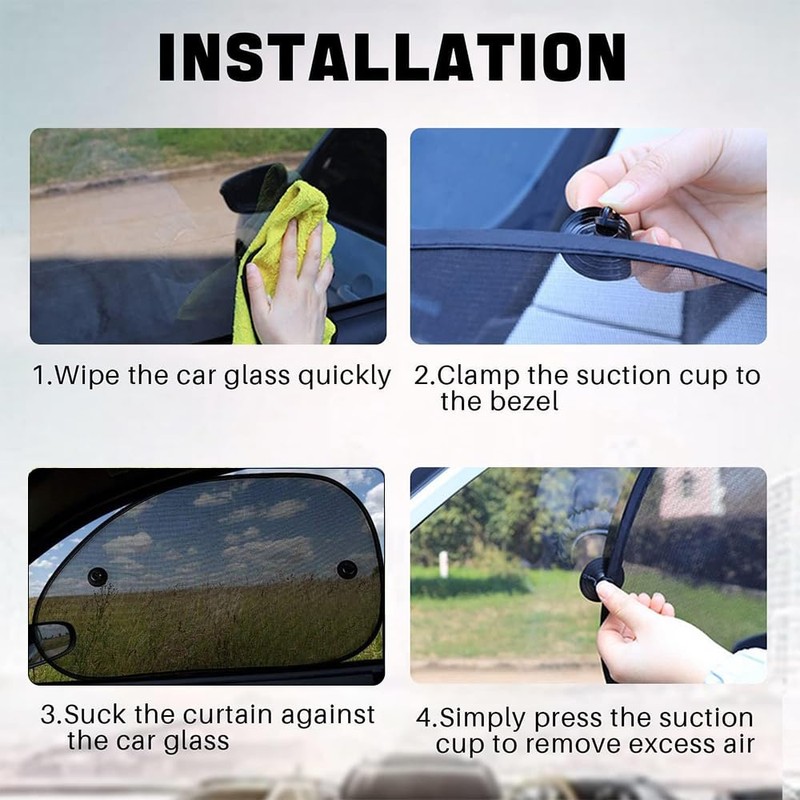 INSTALLATION

1.Wipe the car glass quickly

2.Clamp the suction cup to the bezel

3.Suck the curtain against the car glass

4.Simply press the suction cup to remove excess air