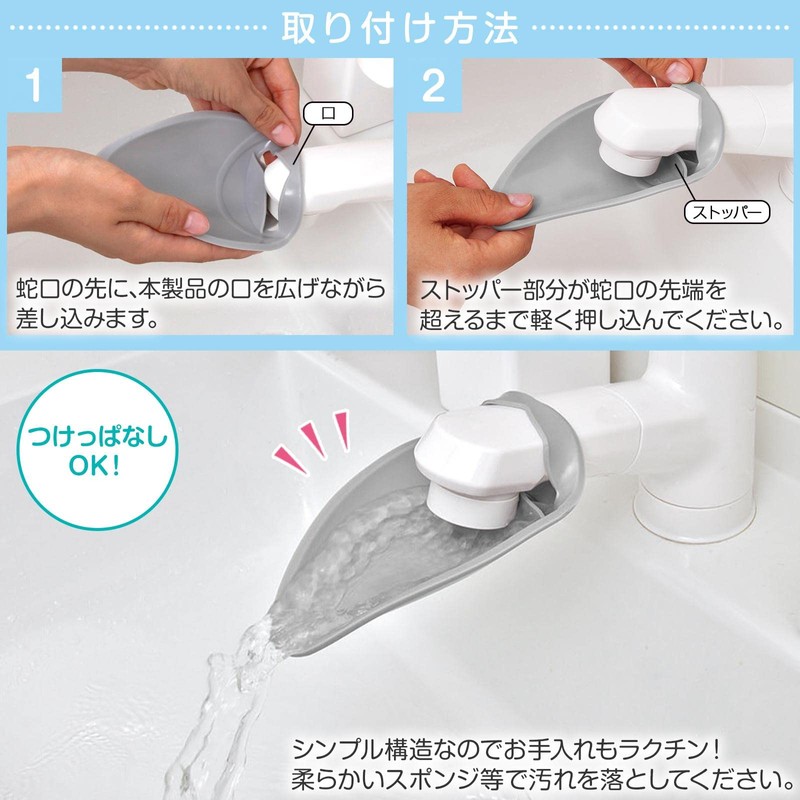 取り付け方法

1

口

蛇口の先に、本製品の口を広げながら差し込みます。

2

ストッパー

ストッパー部分が蛇口の先端を超えるまで軽く押し込んでください。

つけっぱなしOK!

シンプル構造なのでお手入れもラクチン!
柔らかいスポンジ等で汚れを落としてください。