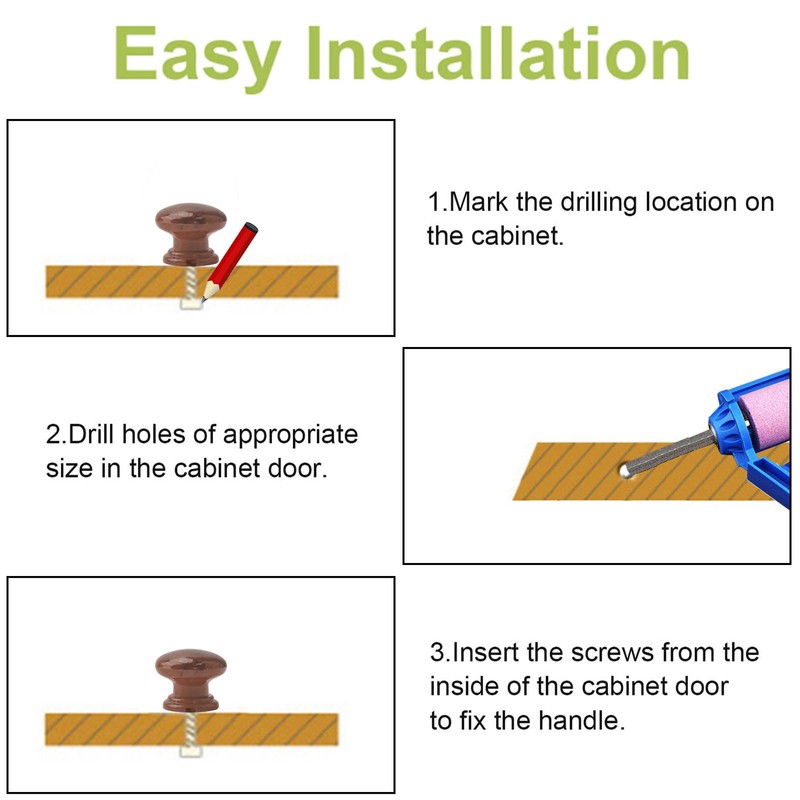 Easy Installation

1.Mark the drilling location on the cabinet.

2.Drill holes of appropriate size in the cabinet door.

3.Insert the screws from the inside of the cabinet door to fix the handle.