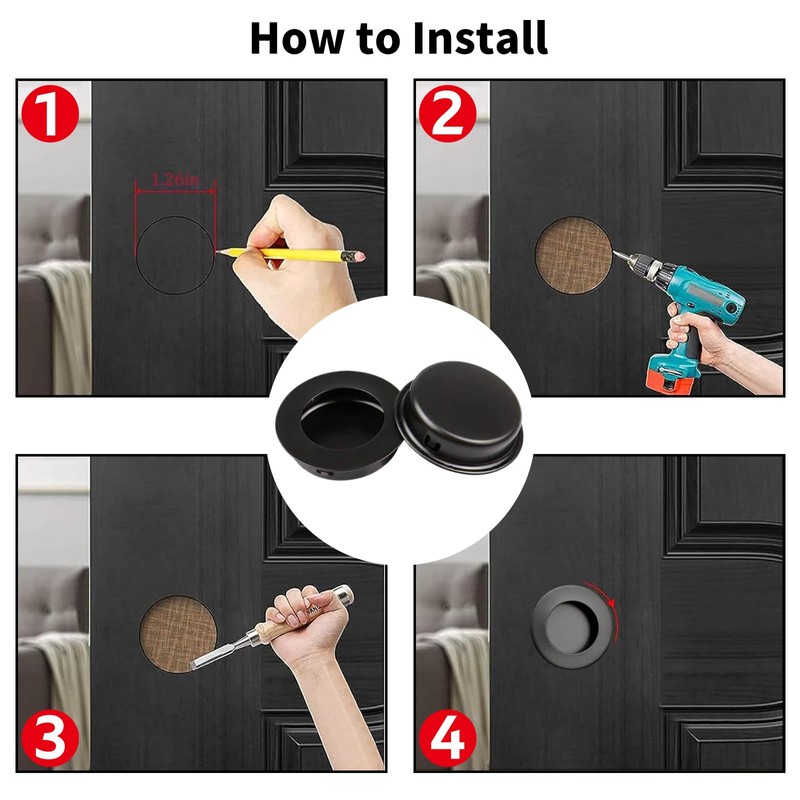 How to Install

1

1.26in

2

3

4