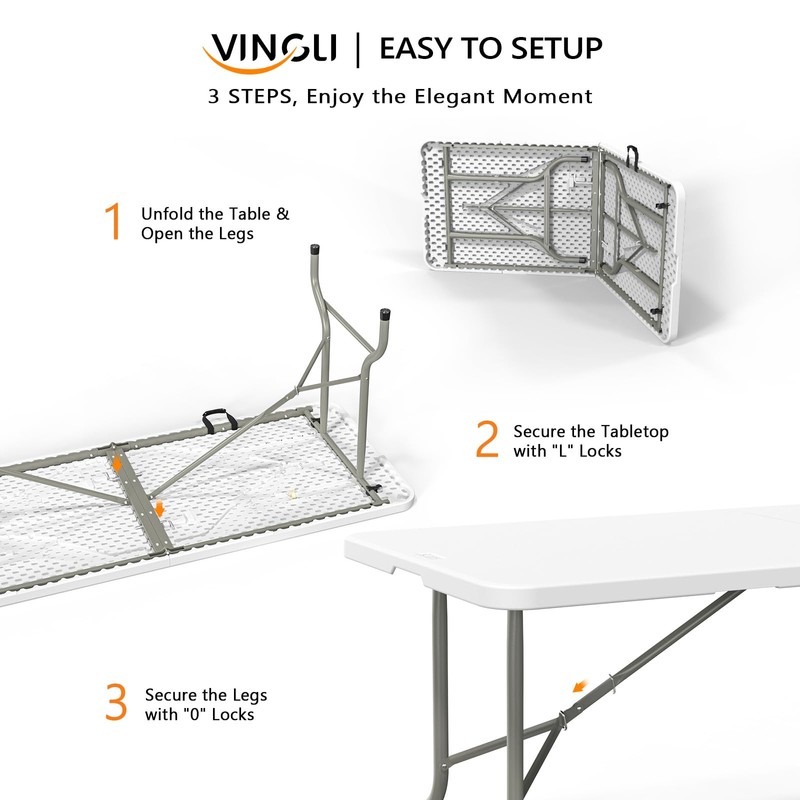 VINGLI | EASY TO SETUP

3 STEPS, Enjoy the Elegant Moment

1 Unfold the Table & Open the Legs

2 Secure the Tabletop with "L" Locks

3 Secure the Legs with "0" Locks