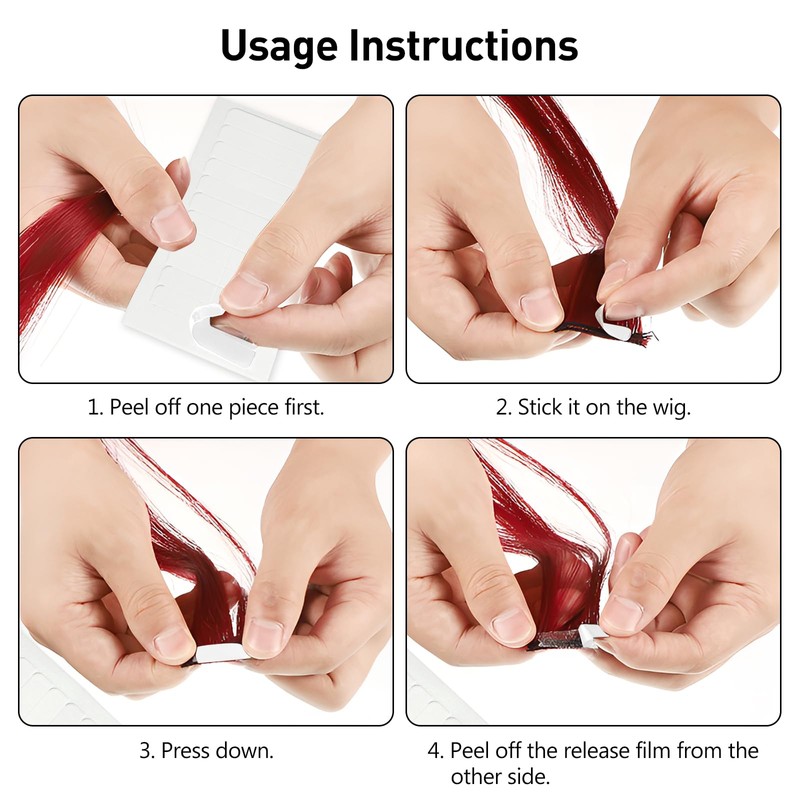 Usage Instructions

1. Peel off one piece first.

2. Stick it on the wig.

3. Press down.

4. Peel off the release film from the other side.