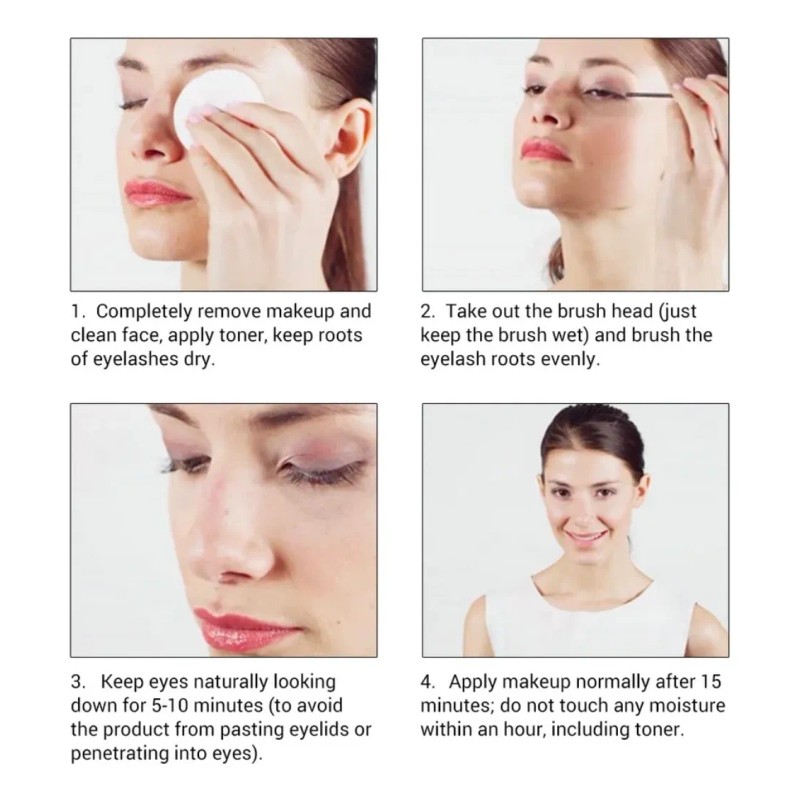 1. Completely remove makeup and clean face, apply toner, keep roots of eyelashes dry.

2. Take out the brush head (just keep the brush wet) and brush the eyelash roots evenly.

3. Keep eyes naturally looking down for 5-10 minutes (to avoid the product from pasting eyelids or penetrating into eyes).

4. Apply makeup normally after 15 minutes; do not touch any moisture within an hour, including toner.