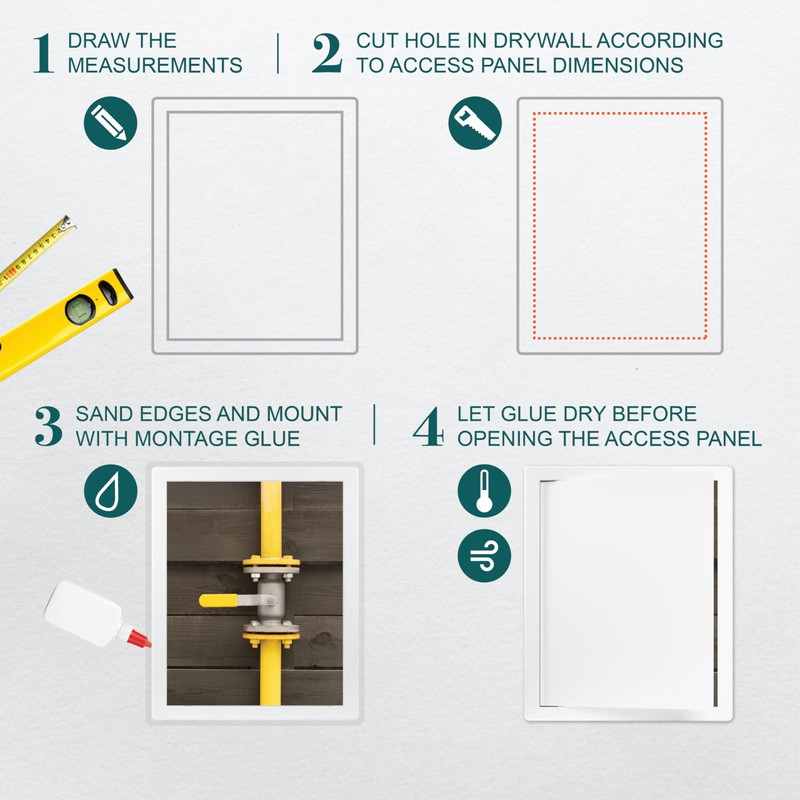 1 DRAW THE MEASUREMENTS

2 CUT HOLE IN DRYWALL ACCORDING TO ACCESS PANEL DIMENSIONS

3 SAND EDGES AND MOUNT WITH MONTAGE GLUE

4 LET GLUE DRY BEFORE OPENING THE ACCESS PANEL