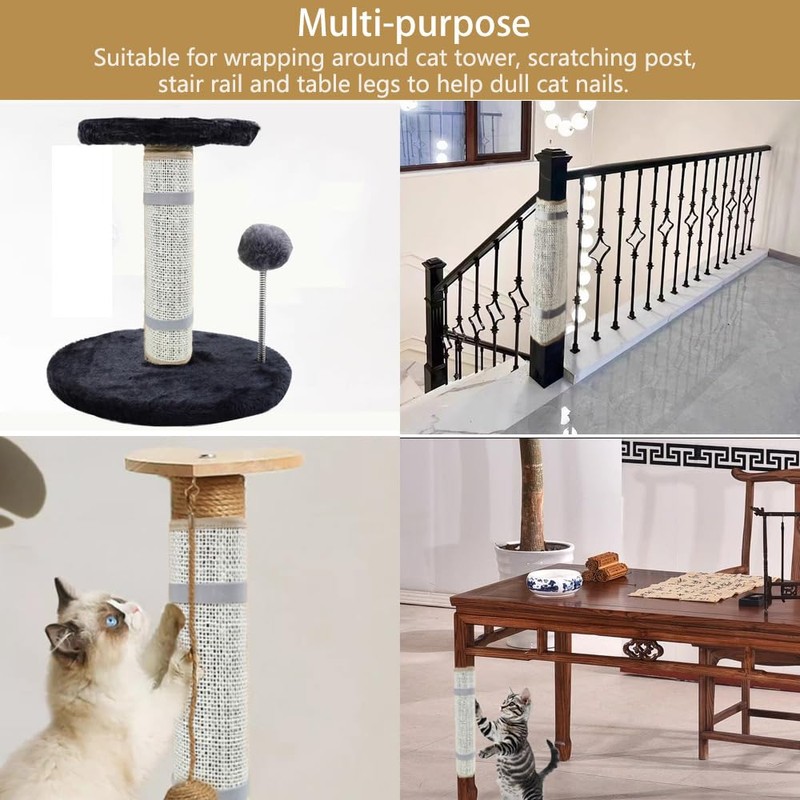 Multi-purpose

Suitable for wrapping around cat tower, scratching post, stair rail and table legs to help dull cat nails.