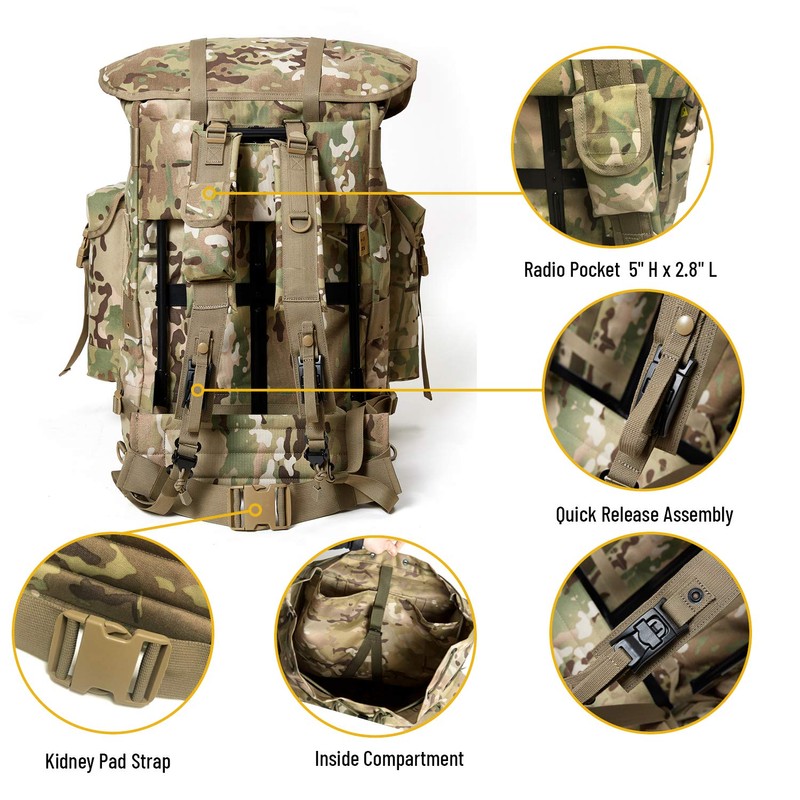 Radio Pocket 5" H x 2.8" L

Quick Release Assembly

Kidney Pad Strap

Inside Compartment