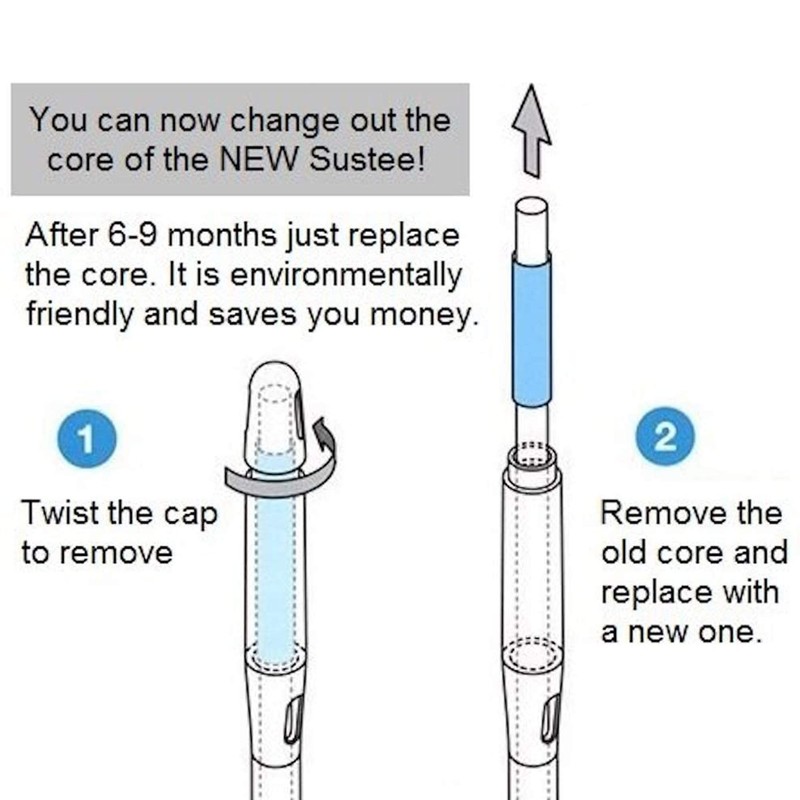 You can now change out the core of the NEW Sustee!

After 6-9 months just replace the core. It is environmentally friendly and saves you money.

1

Twist the cap to remove

2

Remove the old core and replace with a new one.