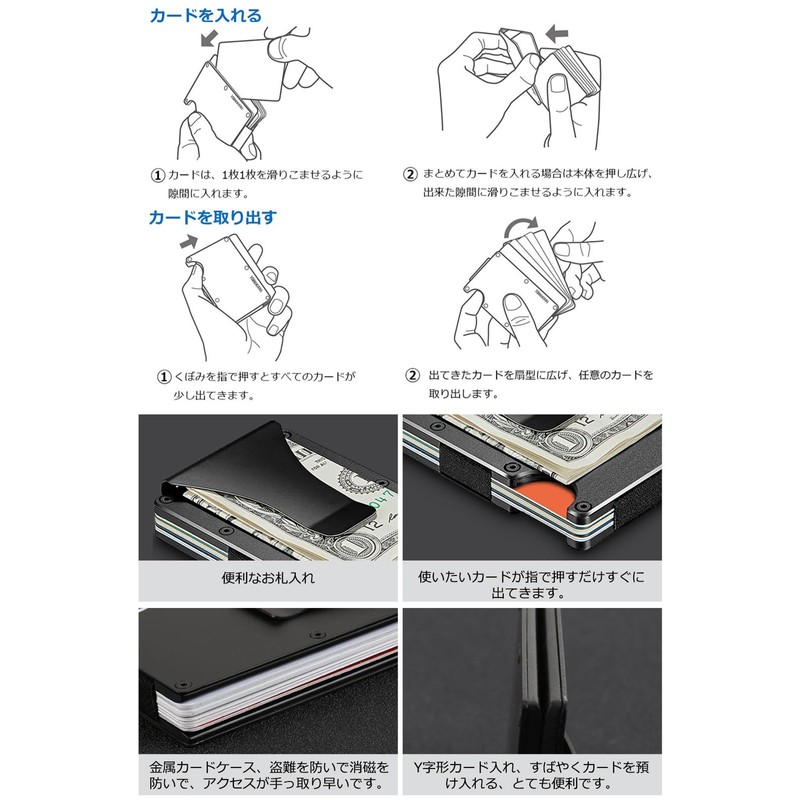 カードを入れる

① カードは、1枚1枚を滑りこませるように隙間に入れます。

② まとめてカードを入れる場合は本体を押し広げ、出来た隙間に滑りこませるように入れます。

カードを取り出す

① くぼみを指で押すとすべてのカードが少し出てきます。

② 出てきたカードを扇型に広げ、任意のカードを取り出します。

便利なお札入れ

使いたいカードが指で押すだけすぐに出てきます。

金属カードケース、盗難を防いで消磁を防いで、アクセスが手っ取り早いです。

Y字形カード入れ、すばやくカードを預け入れる、とても便利です。