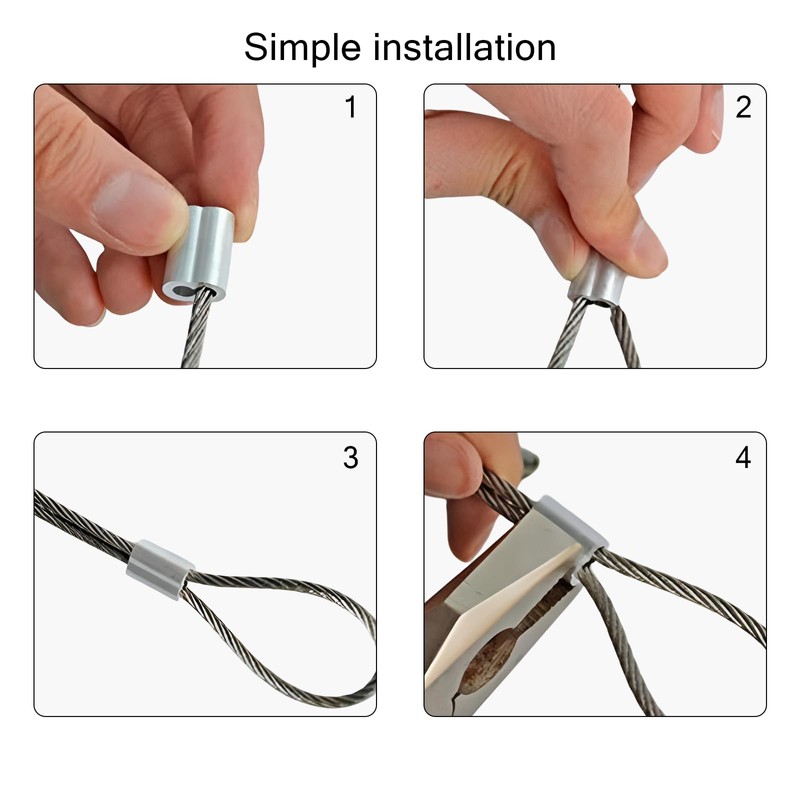 Simple installation

1

2

3

4