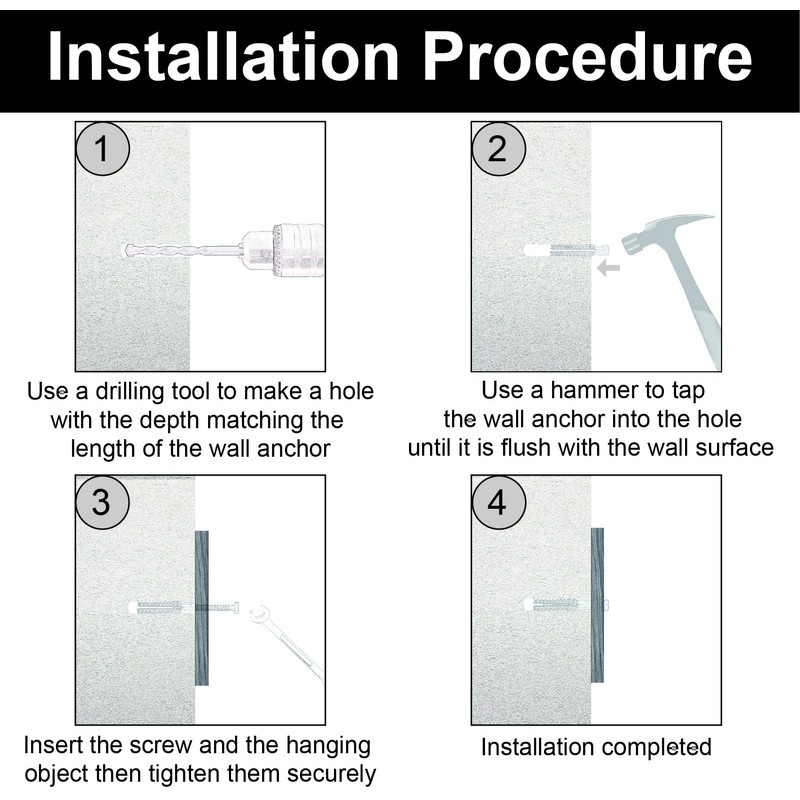 Installation Procedure

1

Use a drilling tool to make a hole with the depth matching the length of the wall anchor

2

Use a hammer to tap the wall anchor into the hole until it is flush with the wall surface

3

Insert the screw and the hanging object then tighten them securely

4

Installation completed