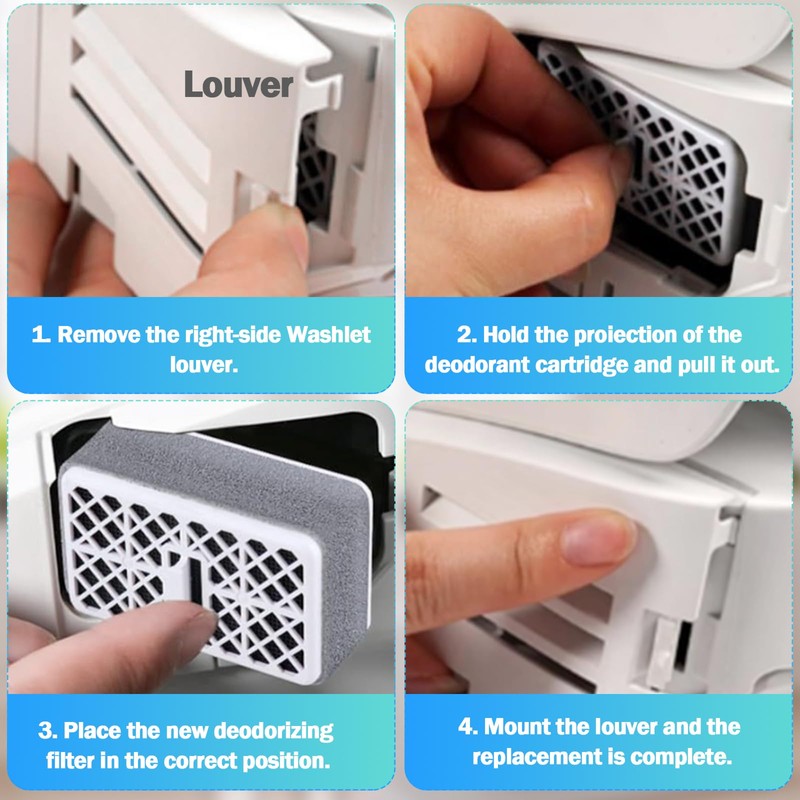 Louver

1. Remove the right-side Washlet louver.

2. Hold the proiection of the deodorant cartridge and pull it out.

3. Place the new deodorizing filter in the correct position.

4. Mount the louver and the replacement is complete.