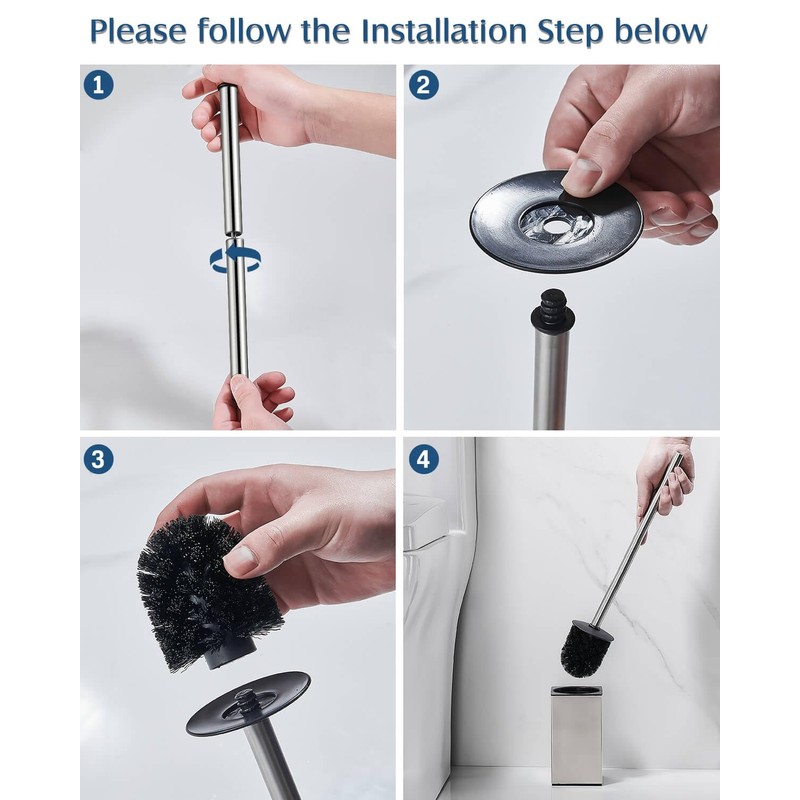 Please follow the Installation Step below

1

2

3

4