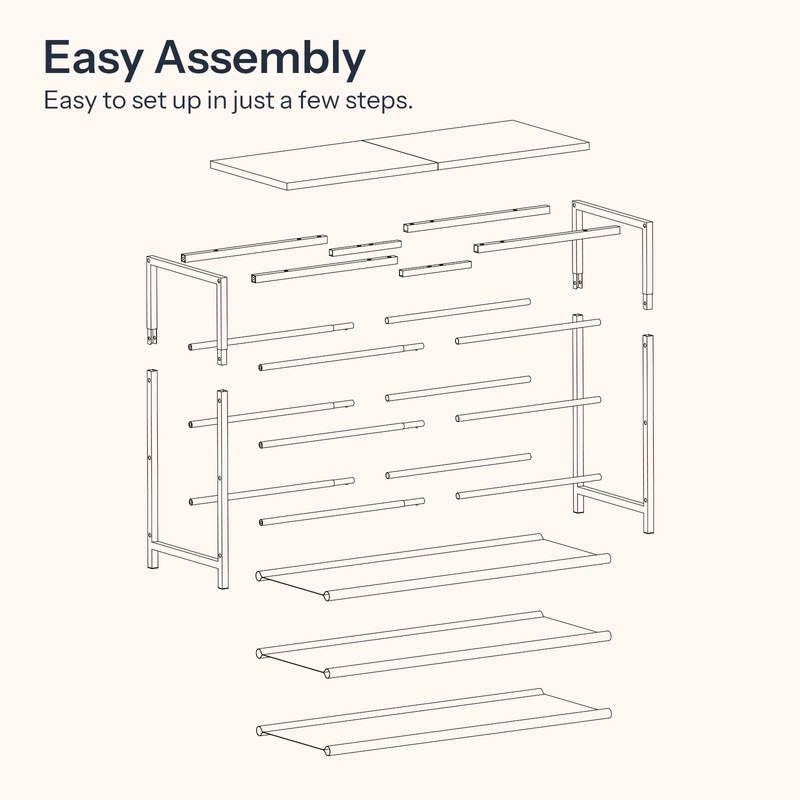 Easy Assembly
Easy to set up in just a few steps.