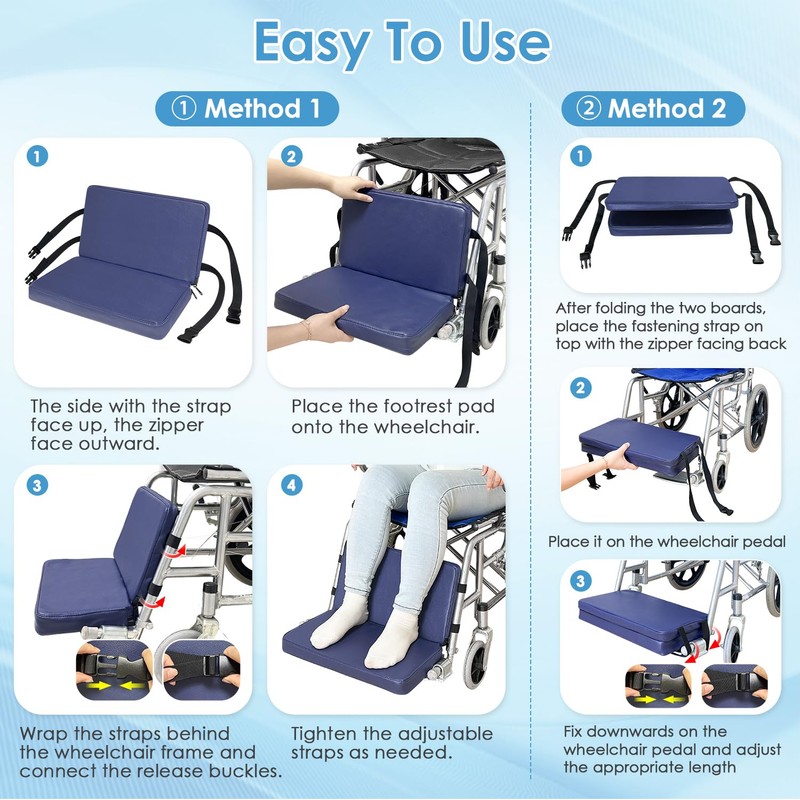 Easy To Use

① Method 1

1

The side with the strap face up, the zipper face outward.

2

Place the footrest pad onto the wheelchair.

3

Wrap the straps behind the wheelchair frame and connect the release buckles.

4

Tighten the adjustable straps as needed.

② Method 2

1

After folding the two boards, place the fastening strap on top with the zipper facing back

2

Place it on the wheelchair pedal

3

Fix downwards on the wheelchair pedal and adjust the appropriate length