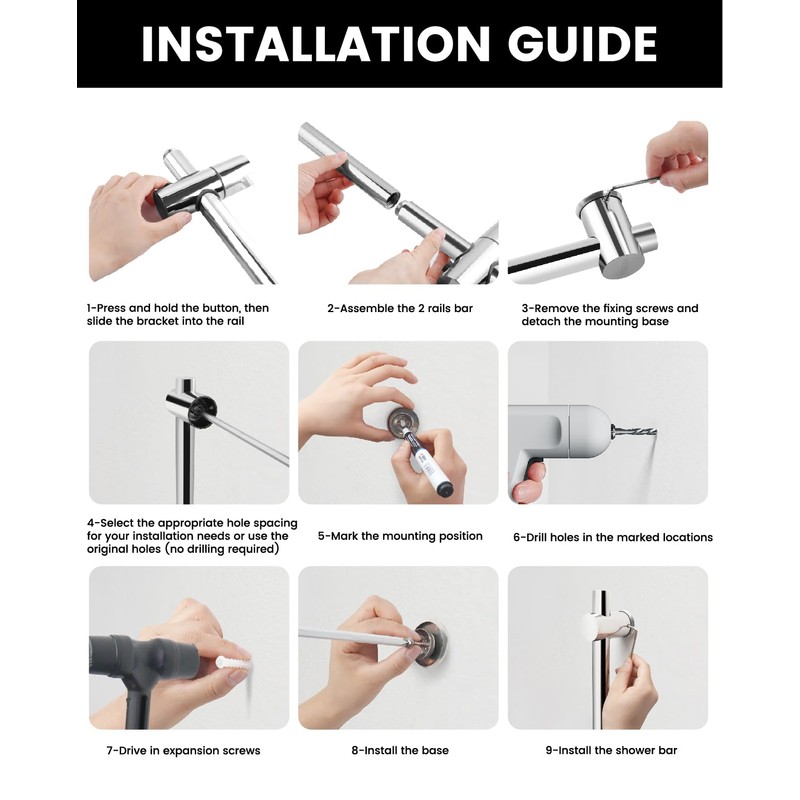 INSTALLATION GUIDE

1-Press and hold the button, then slide the bracket into the rail

2-Assemble the 2 rails bar

3-Remove the fixing screws and detach the mounting base

4-Select the appropriate hole spacing for your installation needs or use the original holes (no drilling required)

5-Mark the mounting position

6-Drill holes in the marked locations

7-Drive in expansion screws

8-Install the base

9-Install the shower bar