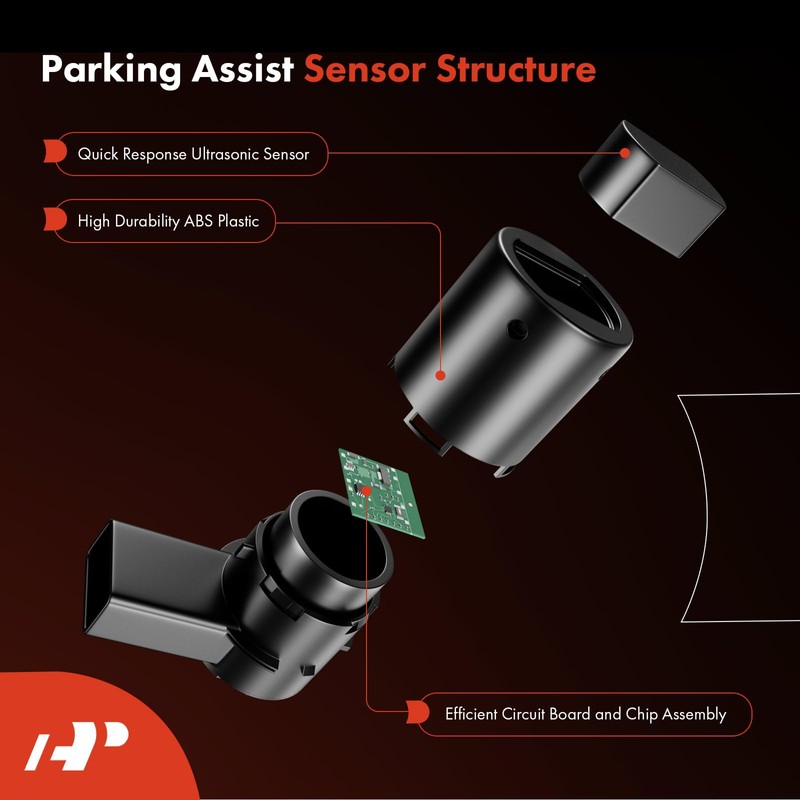 Parking Assist Sensor Structure

Quick Response Ultrasonic Sensor

High Durability ABS Plastic

Efficient Circuit Board and Chip Assembly